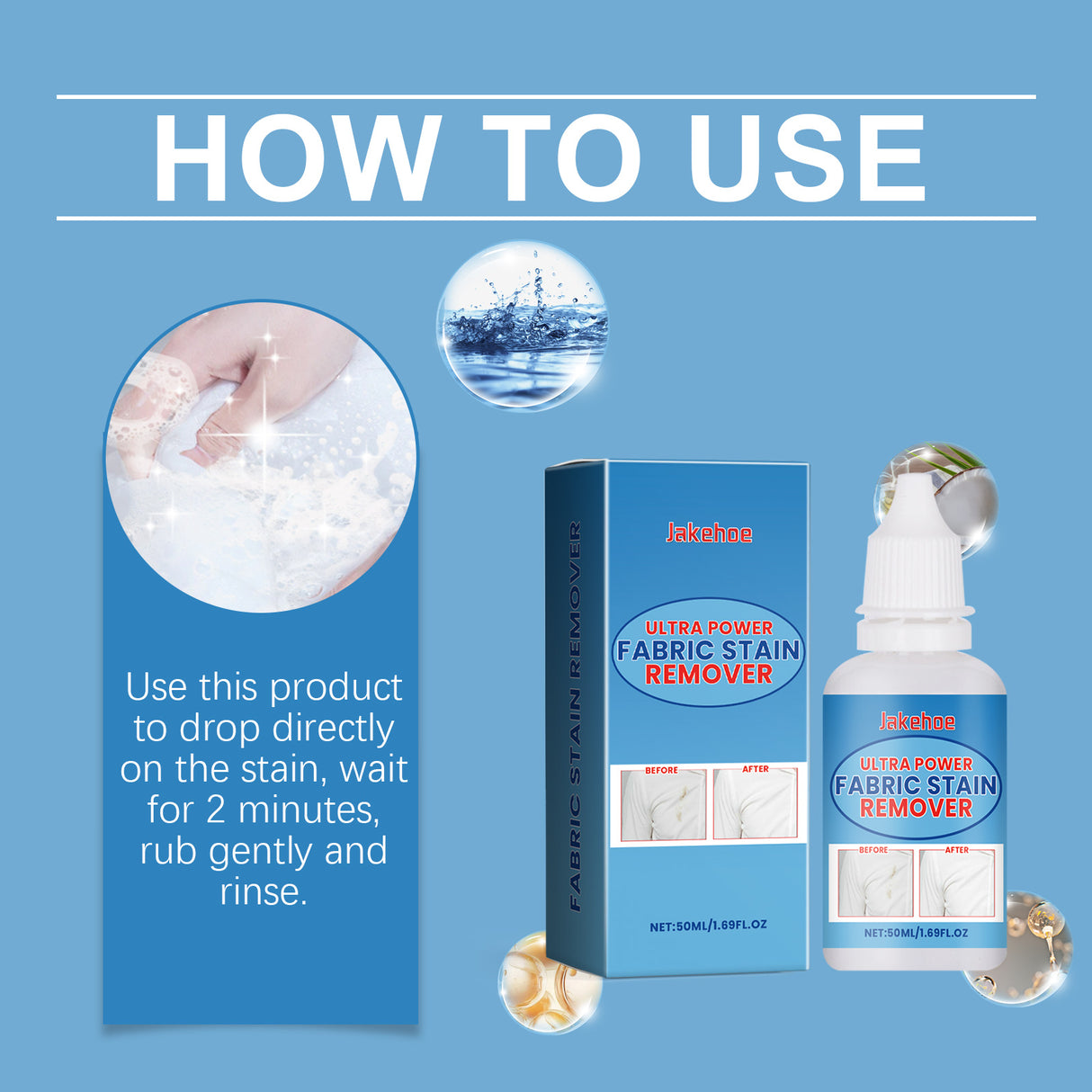 HOW TO USE

Use this product to drop directly on the stain, wait for 2 minutes, rub gently and rinse.

FABRIC STAIN REMOVER

Jakehoe

ULTRA POWER
FABRIC STAIN
REMOVER

BEFORE
AFTER

NET:50ML/1.69FL.OZ

Jakehoe

ULTRA POWER
FABRIC STAIN
REMOVER

BEFORE
AFTER

NET:50ML/1.69FL.OZ