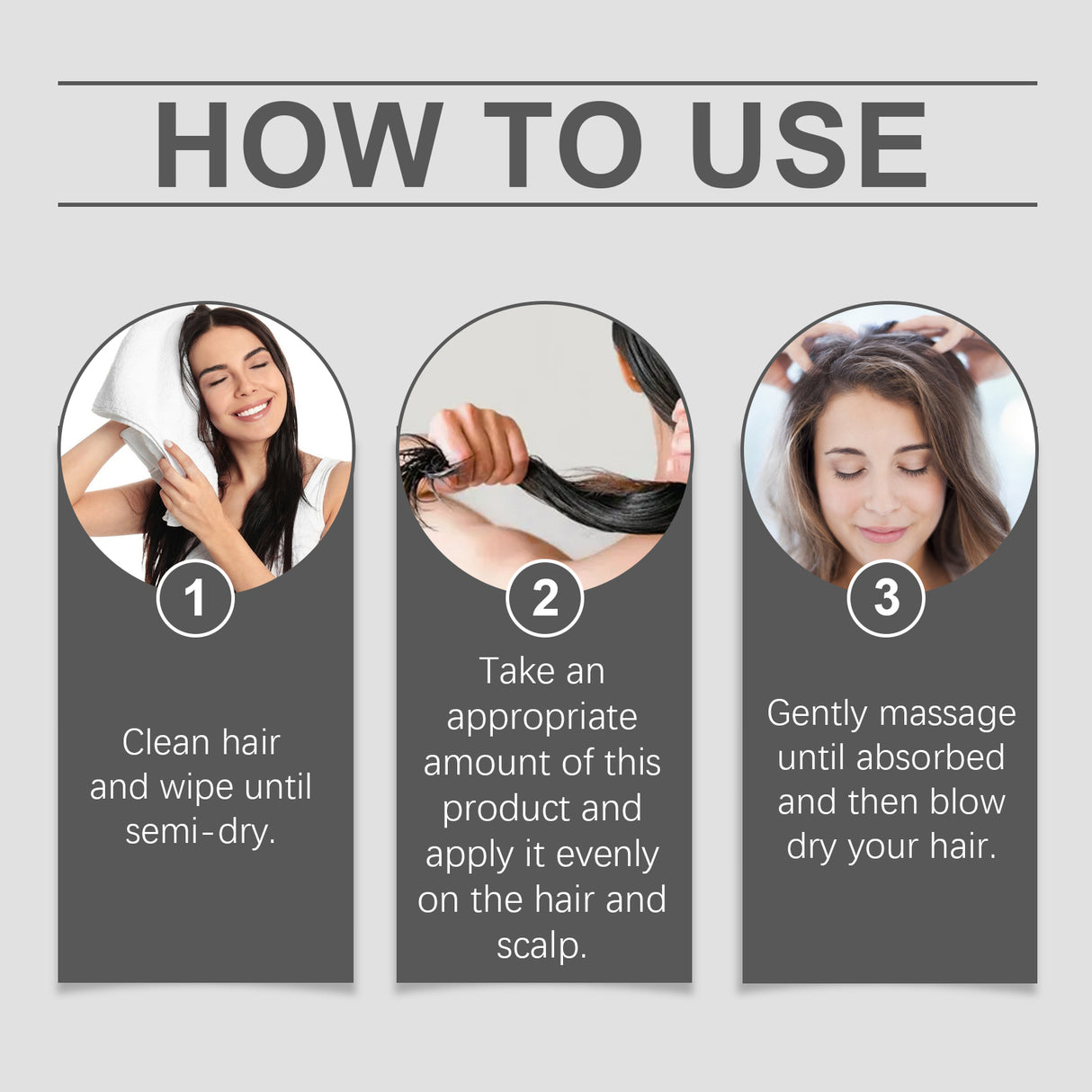 HOW TO USE

1

Clean hair and wipe until semi-dry.

2

Take an appropriate amount of this product and apply it evenly on the hair and scalp.

3

Gently massage until absorbed and then blow dry your hair.