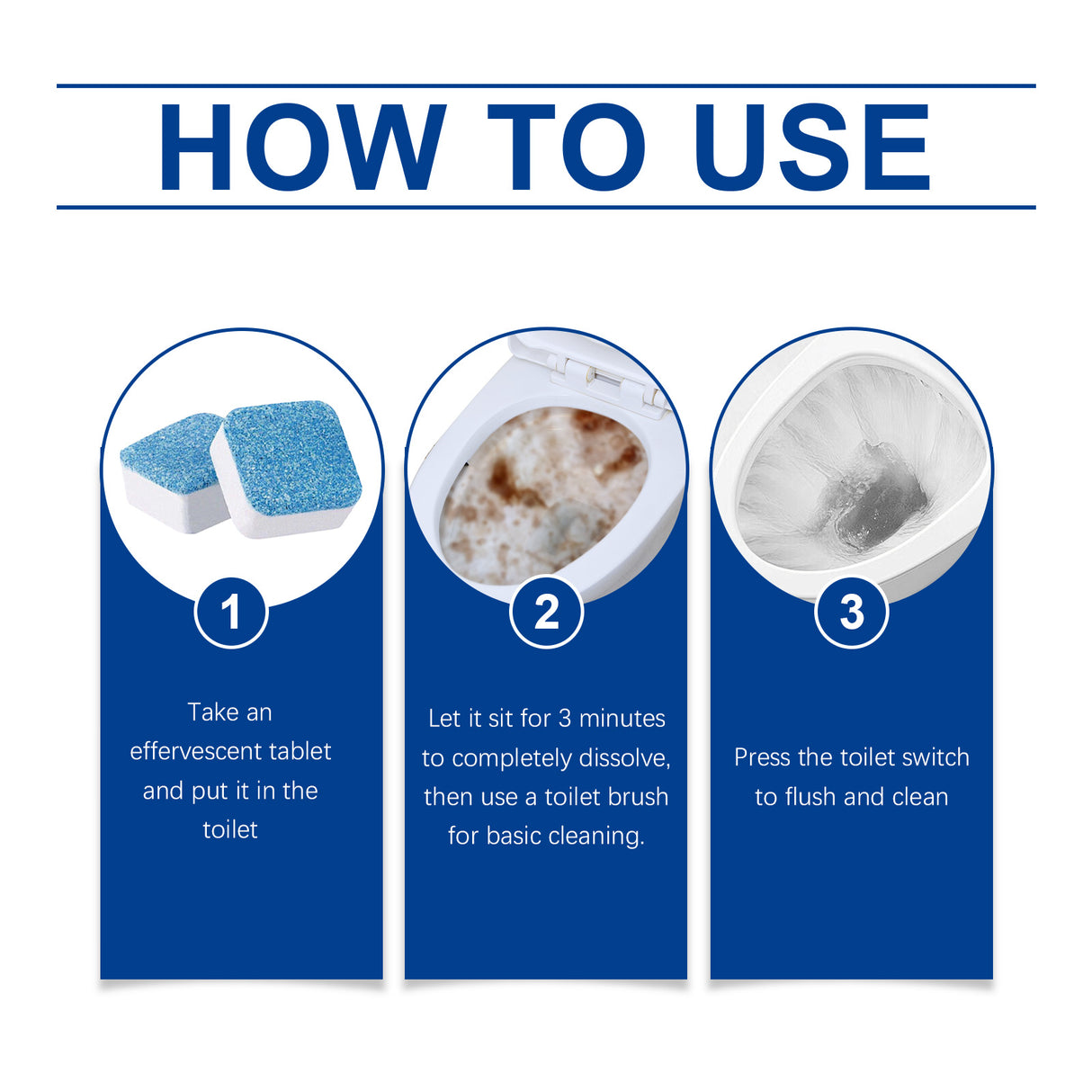 HOW TO USE

1

Take an effervescent tablet and put it in the toilet

2

Let it sit for 3 minutes to completely dissolve, then use a toilet brush for basic cleaning.

3

Press the toilet switch to flush and clean