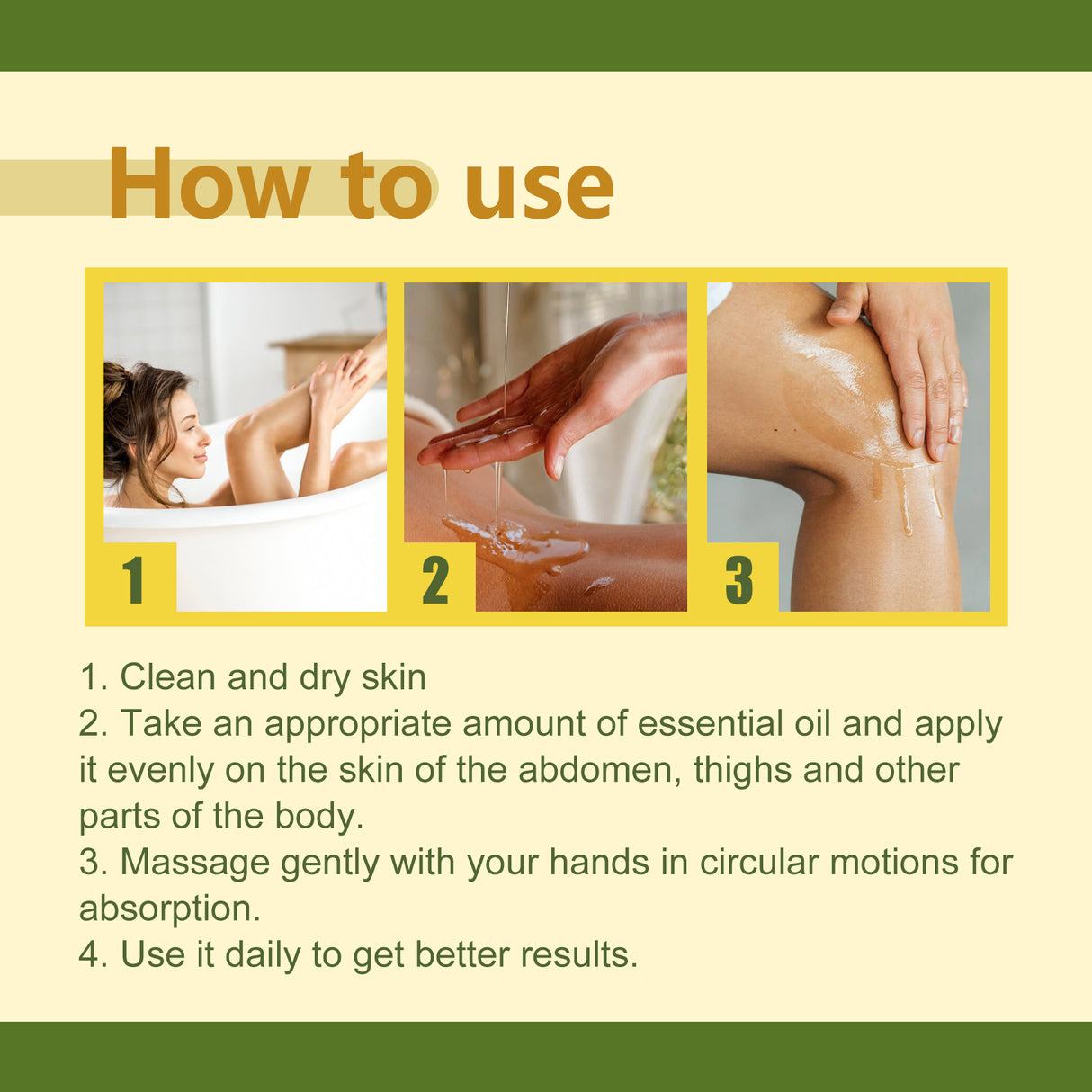 How to use

1

2

3

1. Clean and dry skin
2. Take an appropriate amount of essential oil and apply it evenly on the skin of the abdomen, thighs and other parts of the body.
3. Massage gently with your hands in circular motions for absorption.
4. Use it daily to get better results.