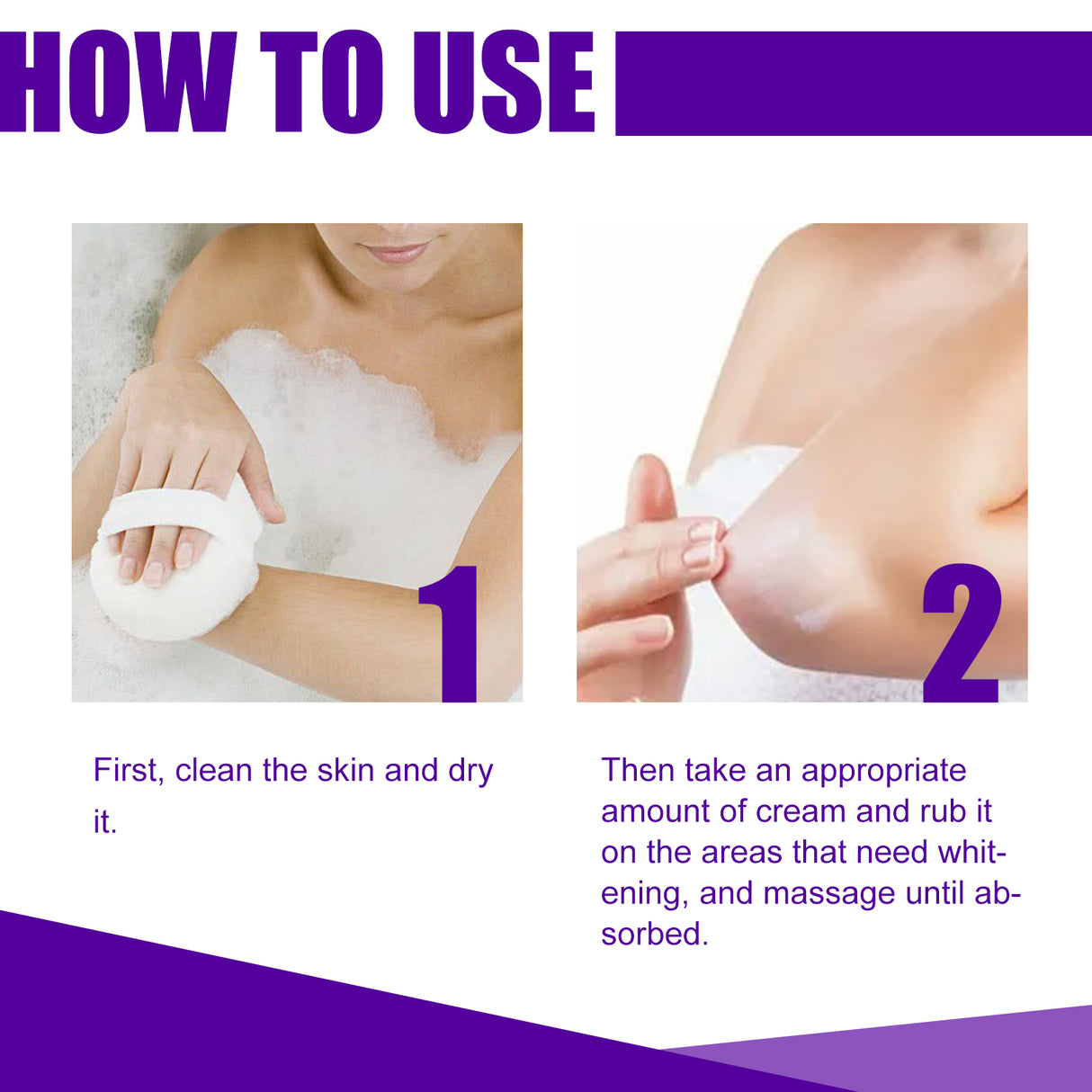 HOW TO USE

1

First, clean the skin and dry it.

2

Then take an appropriate amount of cream and rub it on the areas that need whitening, and massage until absorbed.