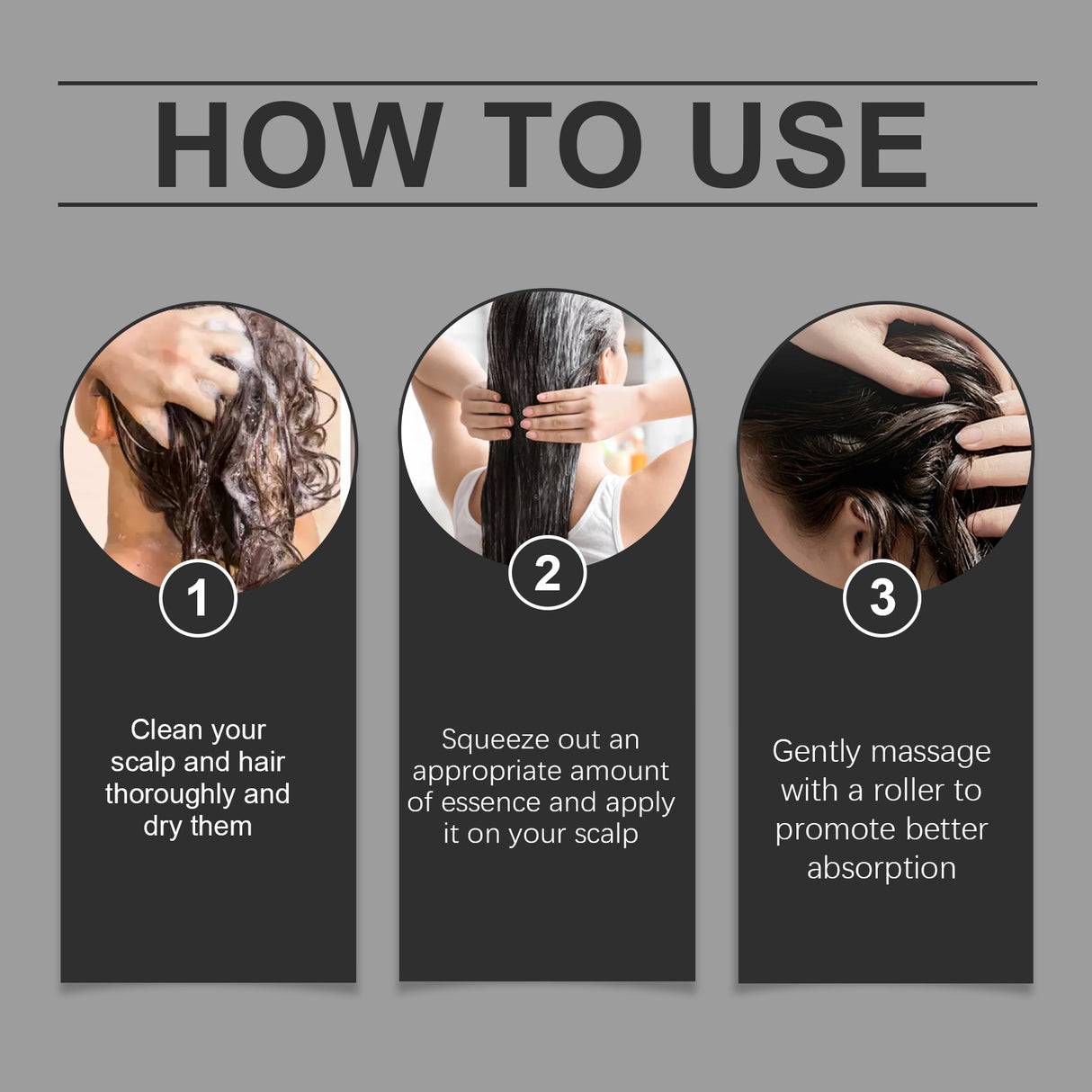 HOW TO USE

1

Clean your scalp and hair thoroughly and dry them

2

Squeeze out an appropriate amount of essence and apply it on your scalp

3

Gently massage with a roller to promote better absorption