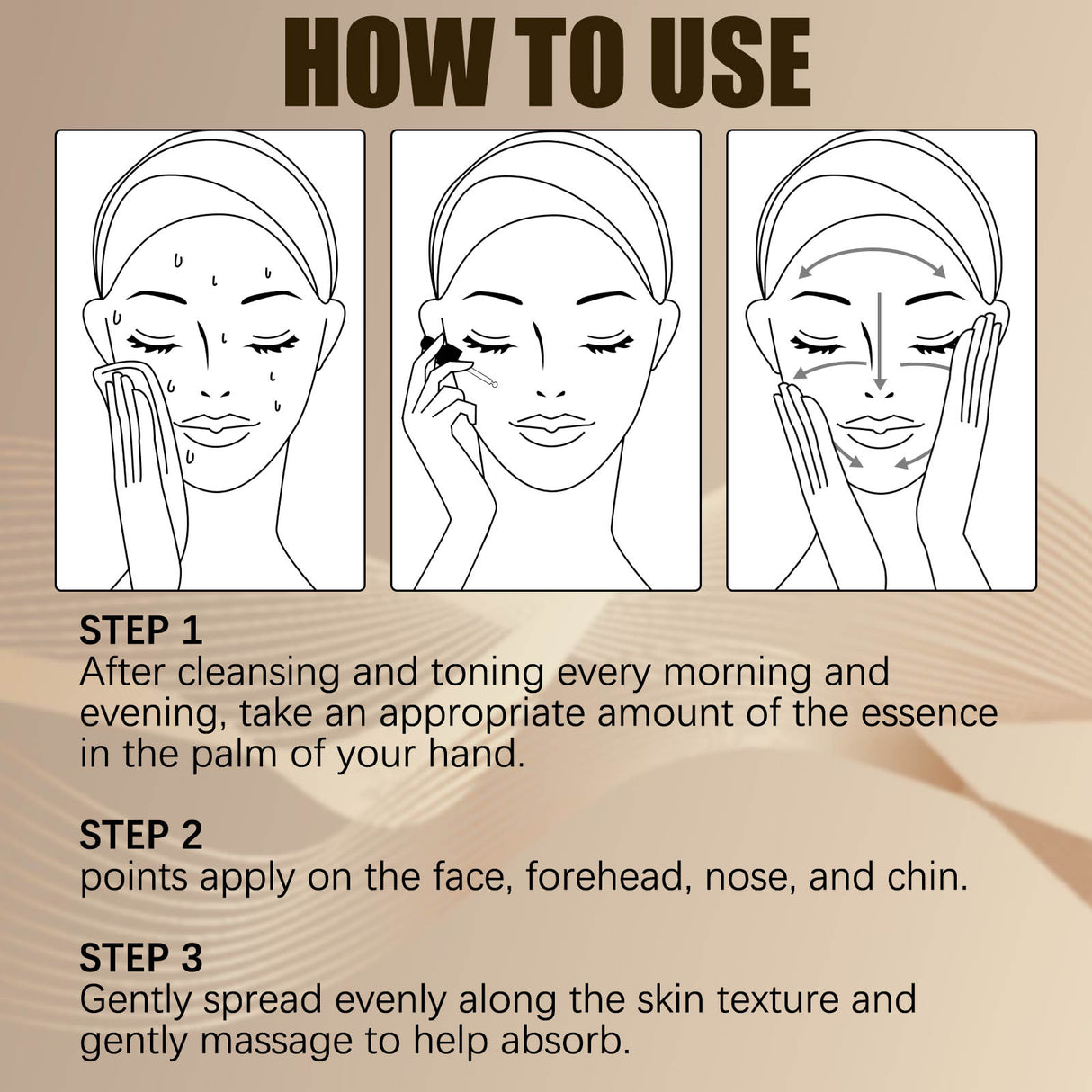 HOW TO USE

STEP 1
After cleansing and toning every morning and evening, take an appropriate amount of the essence in the palm of your hand.

STEP 2
points apply on the face, forehead, nose, and chin.

STEP 3
Gently spread evenly along the skin texture and gently massage to help absorb.