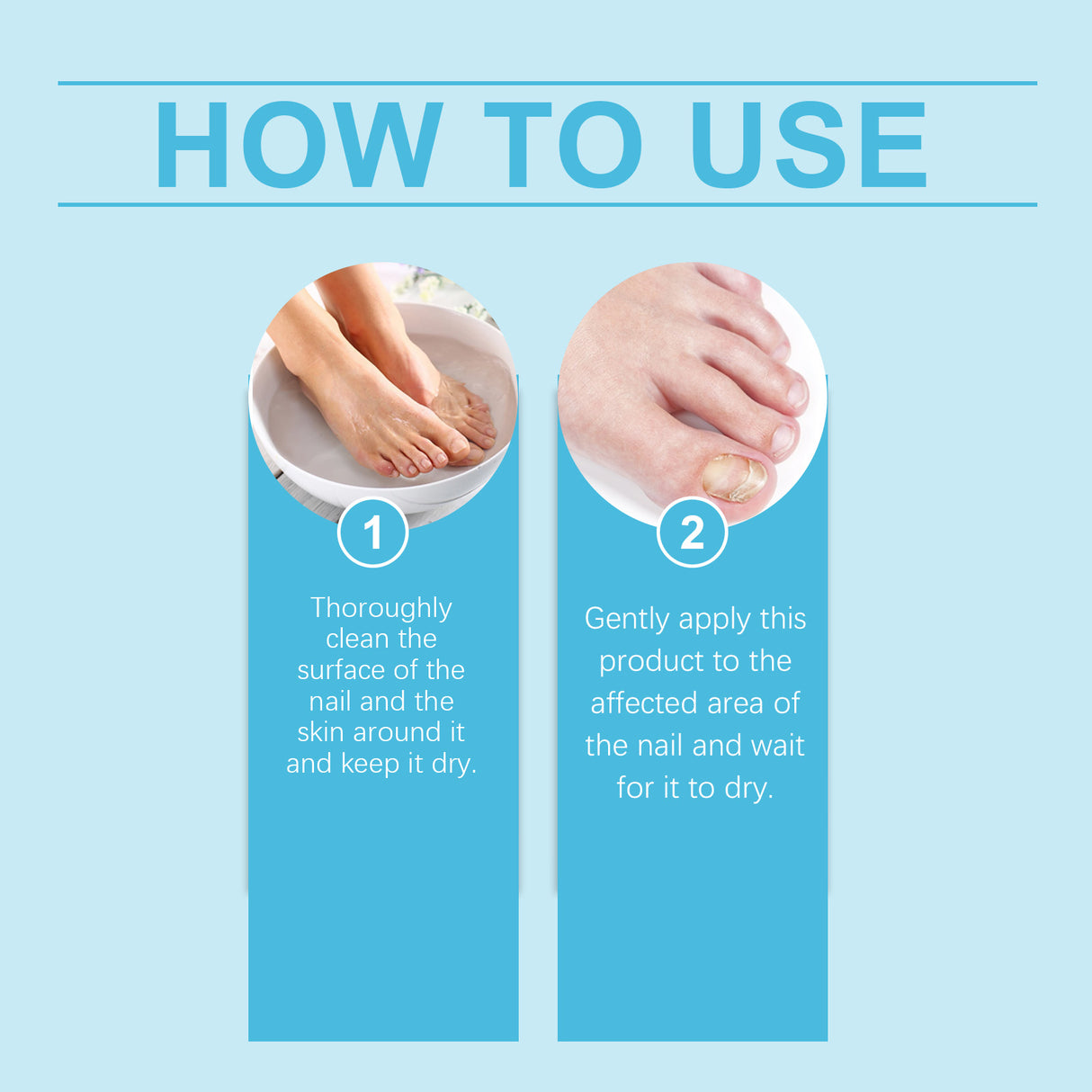 HOW TO USE

1

Thoroughly clean the surface of the nail and the skin around it and keep it dry.

2

Gently apply this product to the affected area of the nail and wait for it to dry.