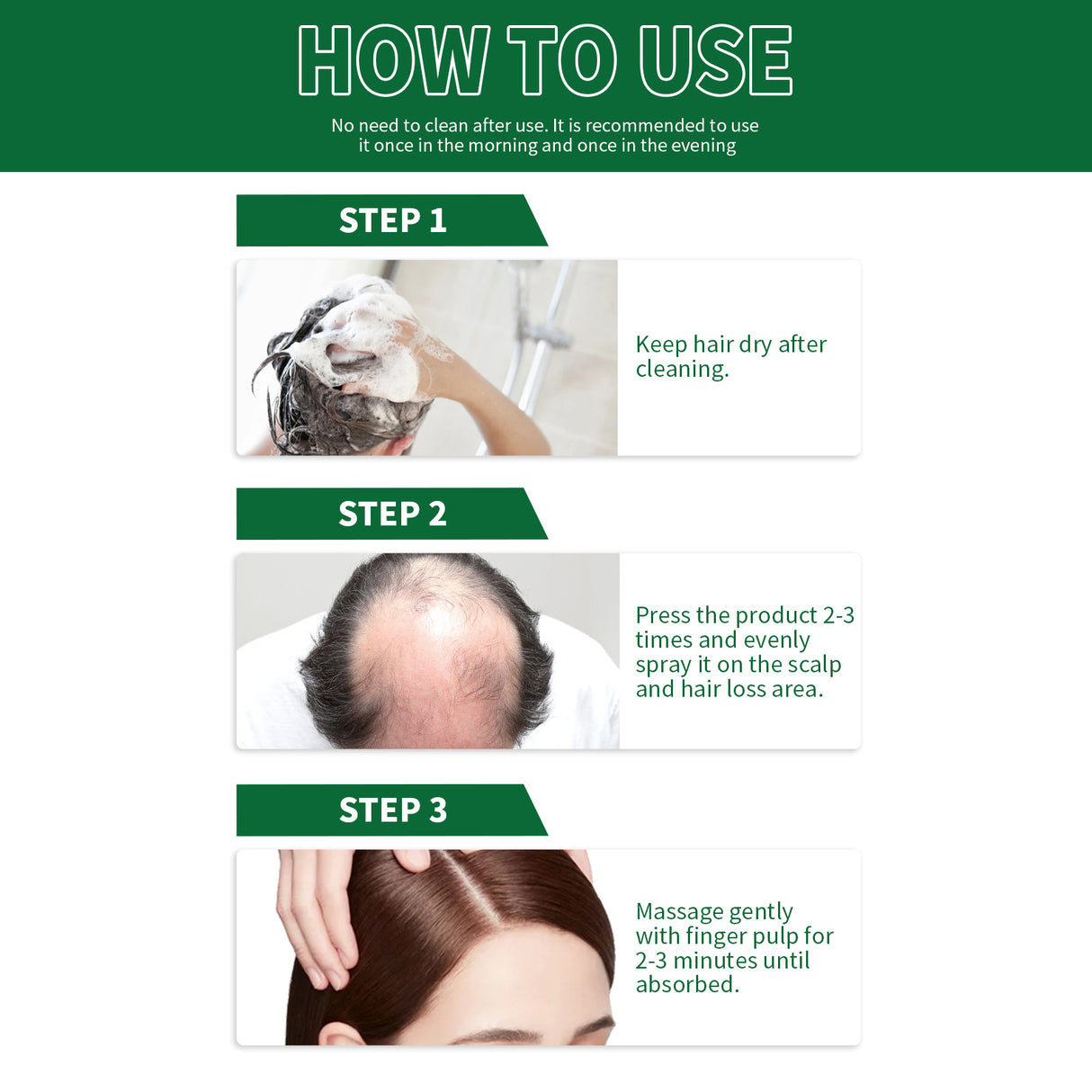 HOW TO USE

No need to clean after use. It is recommended to use it once in the morning and once in the evening

STEP 1

Keep hair dry after cleaning.

STEP 2

Press the product 2-3 times and evenly spray it on the scalp and hair loss area.

STEP 3

Massage gently with finger pulp for 2-3 minutes until absorbed.