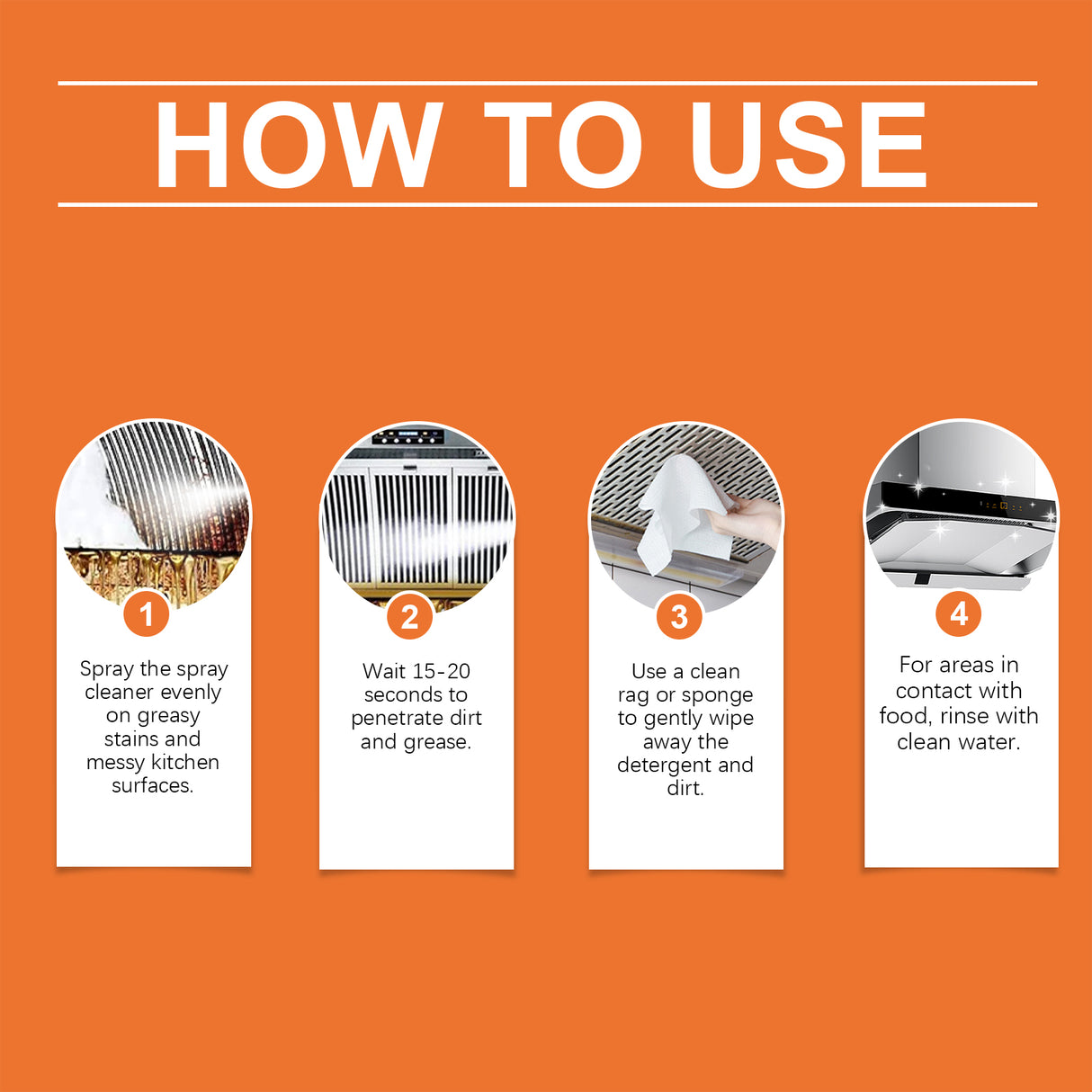 HOW TO USE

1
Spray the spray cleaner evenly on greasy stains and messy kitchen surfaces.

2
Wait 15-20 seconds to penetrate dirt and grease.

3
Use a clean rag or sponge to gently wipe away the detergent and dirt.

4
For areas in contact with food, rinse with clean water.