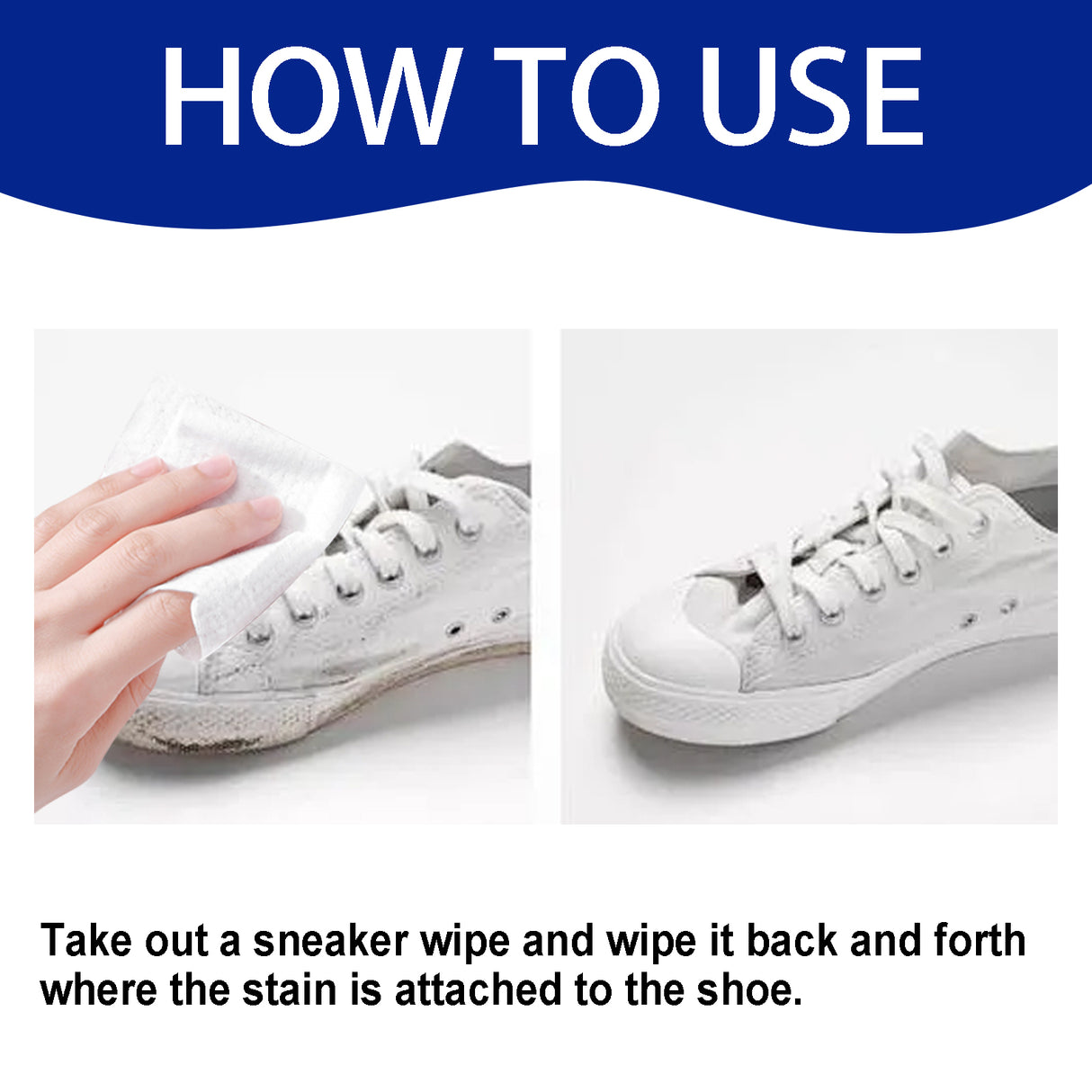 HOW TO USE

Take out a sneaker wipe and wipe it back and forth where the stain is attached to the shoe.