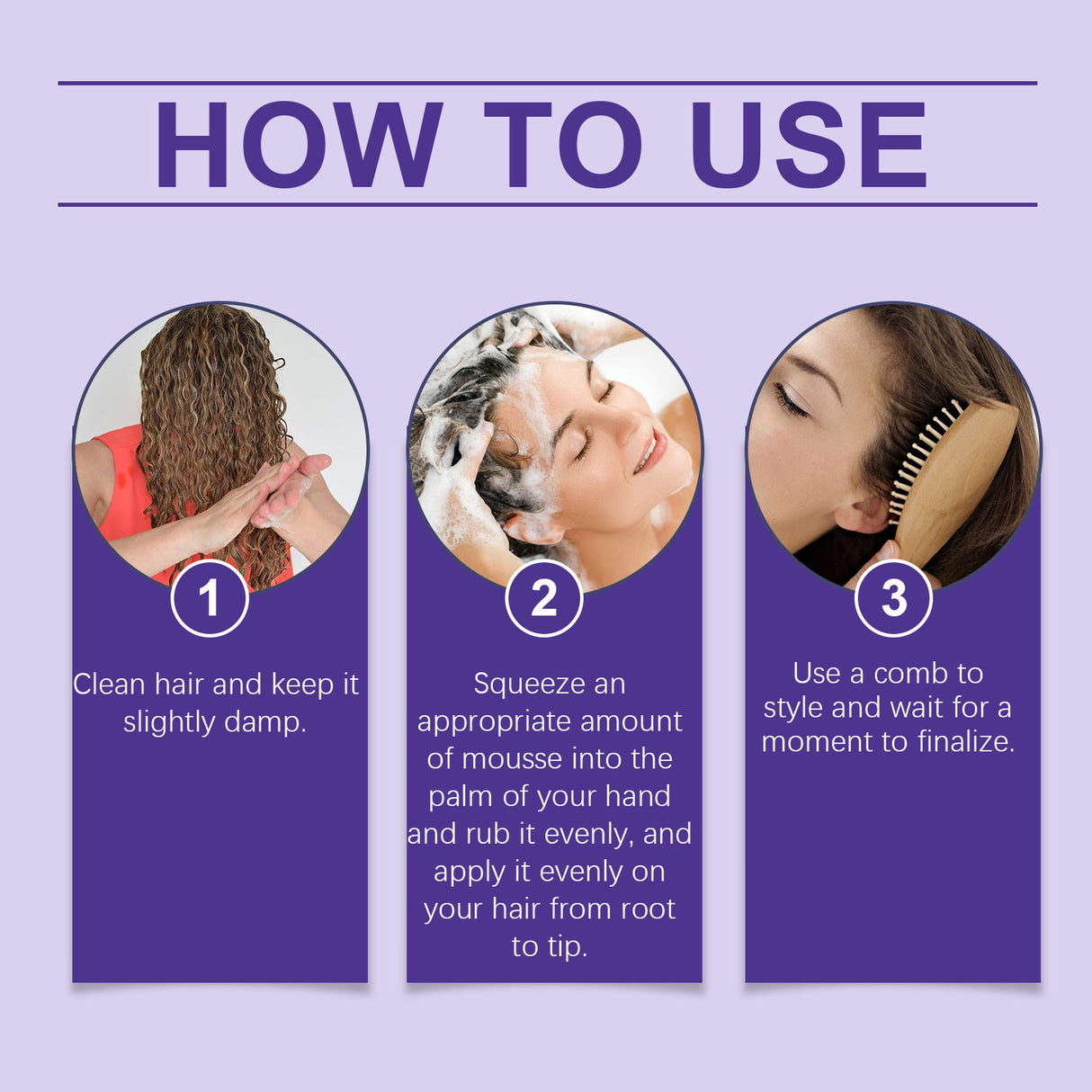 HOW TO USE

1

Clean hair and keep it slightly damp.

2

Squeeze an appropriate amount of mousse into the palm of your hand and rub it evenly, and apply it evenly on your hair from root to tip.

3

Use a comb to style and wait for a moment to finalize.