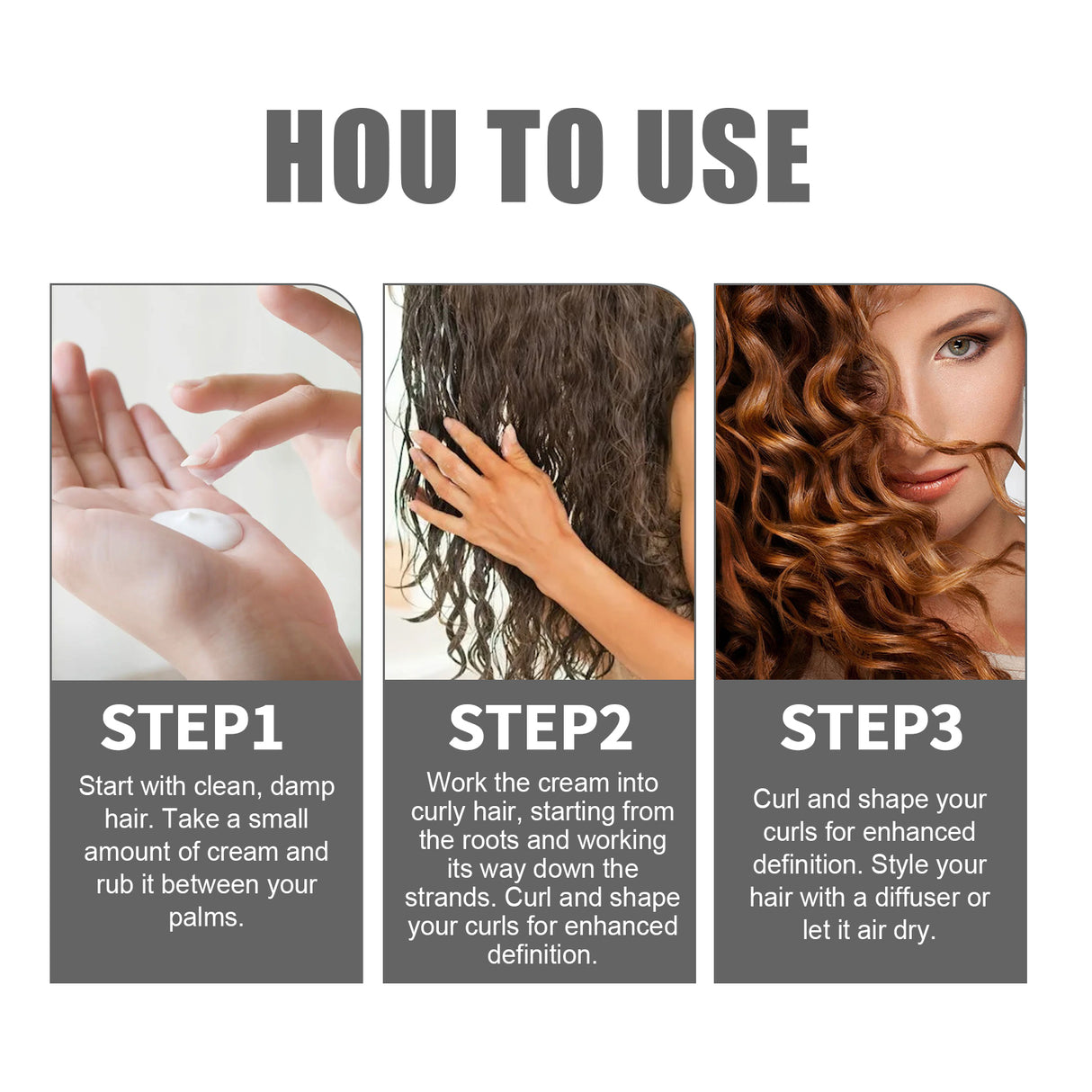 HOU TO USE

STEP1

Start with clean, damp hair. Take a small amount of cream and rub it between your palms.

STEP2

Work the cream into curly hair, starting from the roots and working its way down the strands. Curl and shape your curls for enhanced definition.

STEP3

Curl and shape your curls for enhanced definition. Style your hair with a diffuser or let it air dry.