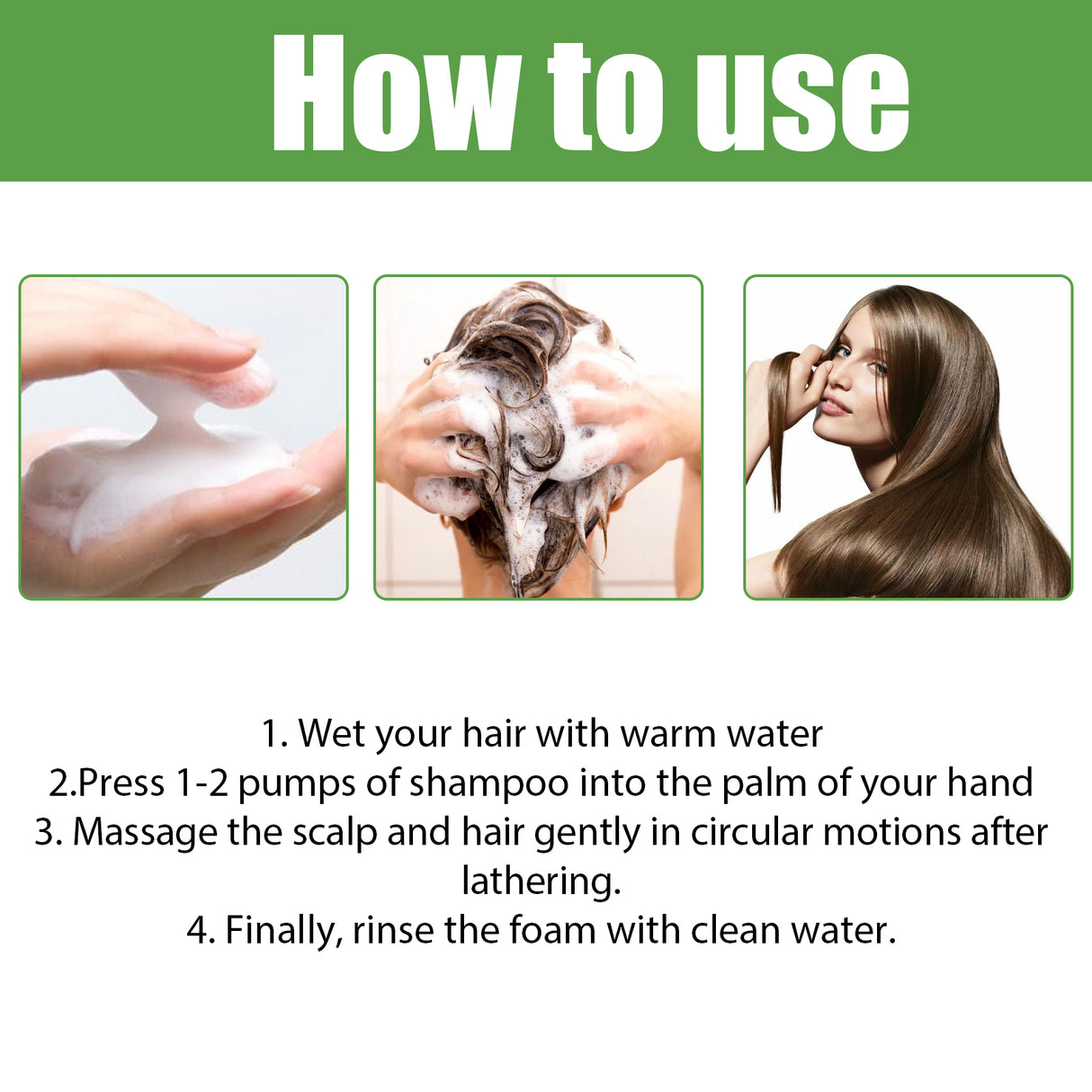 How to use

1. Wet your hair with warm water
2.Press 1-2 pumps of shampoo into the palm of your hand
3. Massage the scalp and hair gently in circular motions after lathering.
4. Finally, rinse the foam with clean water.