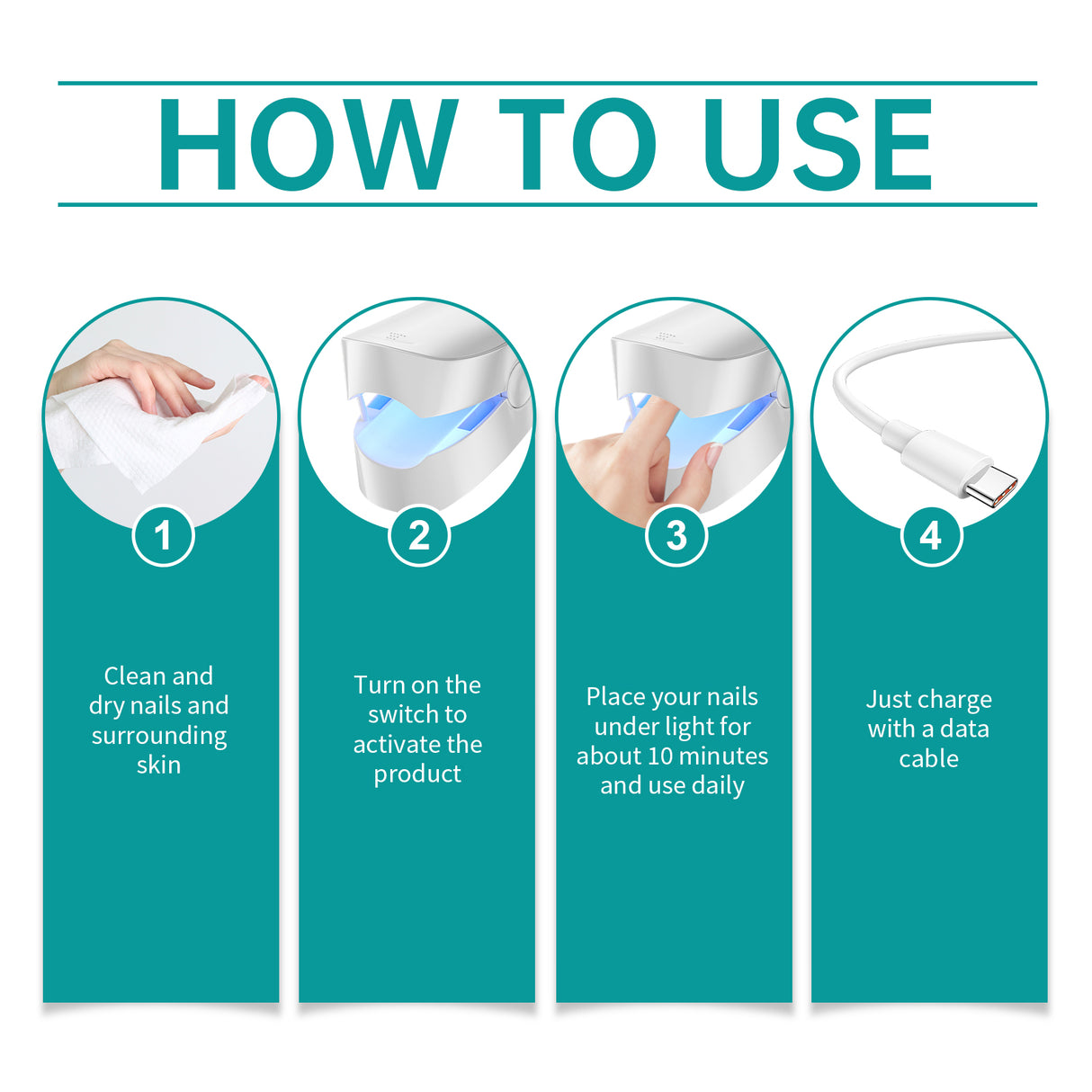 HOW TO USE

1

Clean and dry nails and surrounding skin

2

Turn on the switch to activate the product

3

Place your nails under light for about 10 minutes and use daily

4

Just charge with a data cable