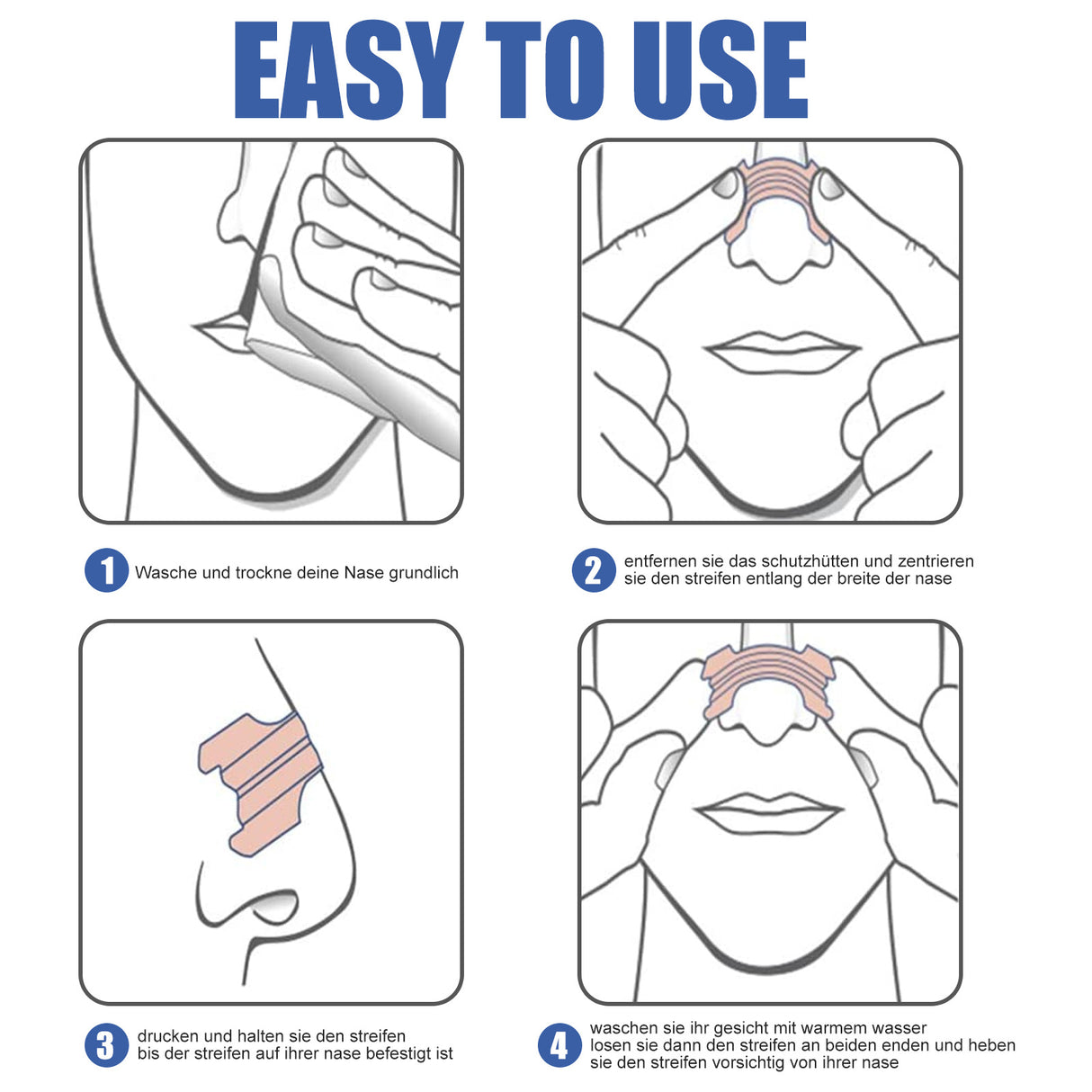 EASY TO USE

1 Wasche und trockne deine Nase grundlich

2 entfernen sie das schutzhütten und zentrieren sie den streifen entlang der breite der nase

3 drucken und halten sie den streifen bis der streifen auf ihrer nase befestigt ist

4 waschen sie ihr gesicht mit warmem wasser losen sie dann den streifen an beiden enden und heben sie den streifen vorsichtig von ihrer nase