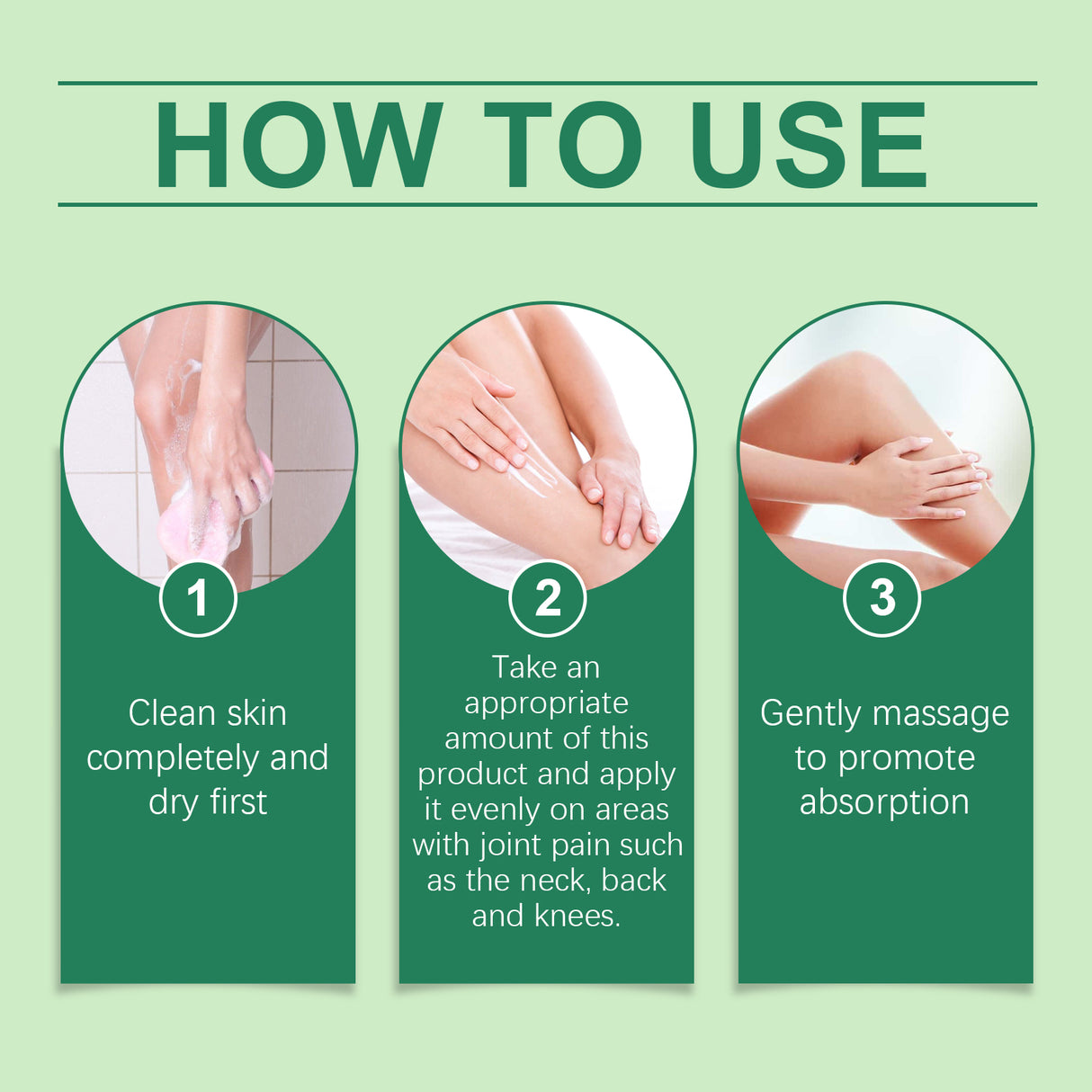 HOW TO USE

1

Clean skin completely and dry first

2

Take an appropriate amount of this product and apply it evenly on areas with joint pain such as the neck, back and knees.

3

Gently massage to promote absorption