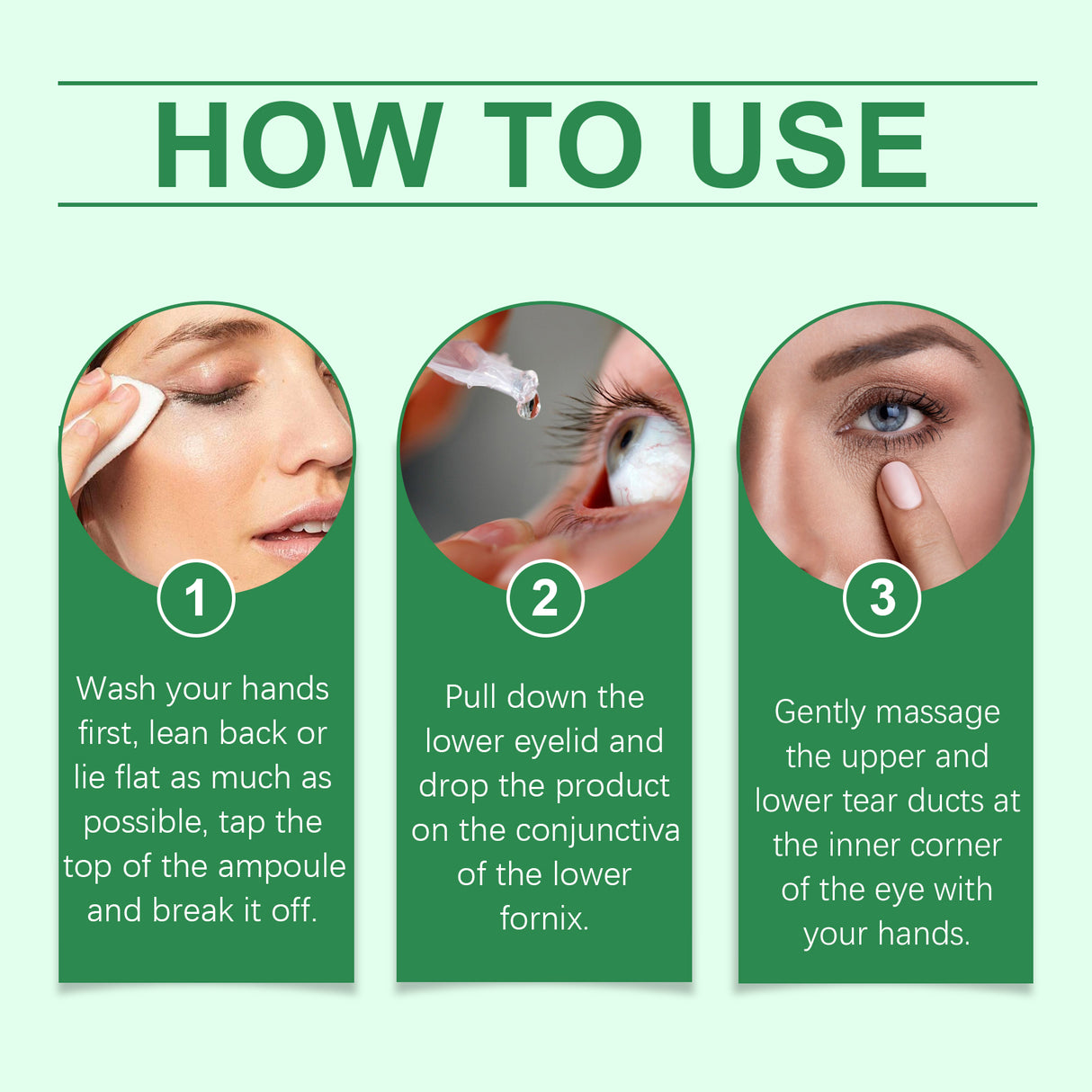 HOW TO USE

1

Wash your hands first, lean back or lie flat as much as possible, tap the top of the ampoule and break it off.

2

Pull down the lower eyelid and drop the product on the conjunctiva of the lower fornix.

3

Gently massage the upper and lower tear ducts at the inner corner of the eye with your hands.