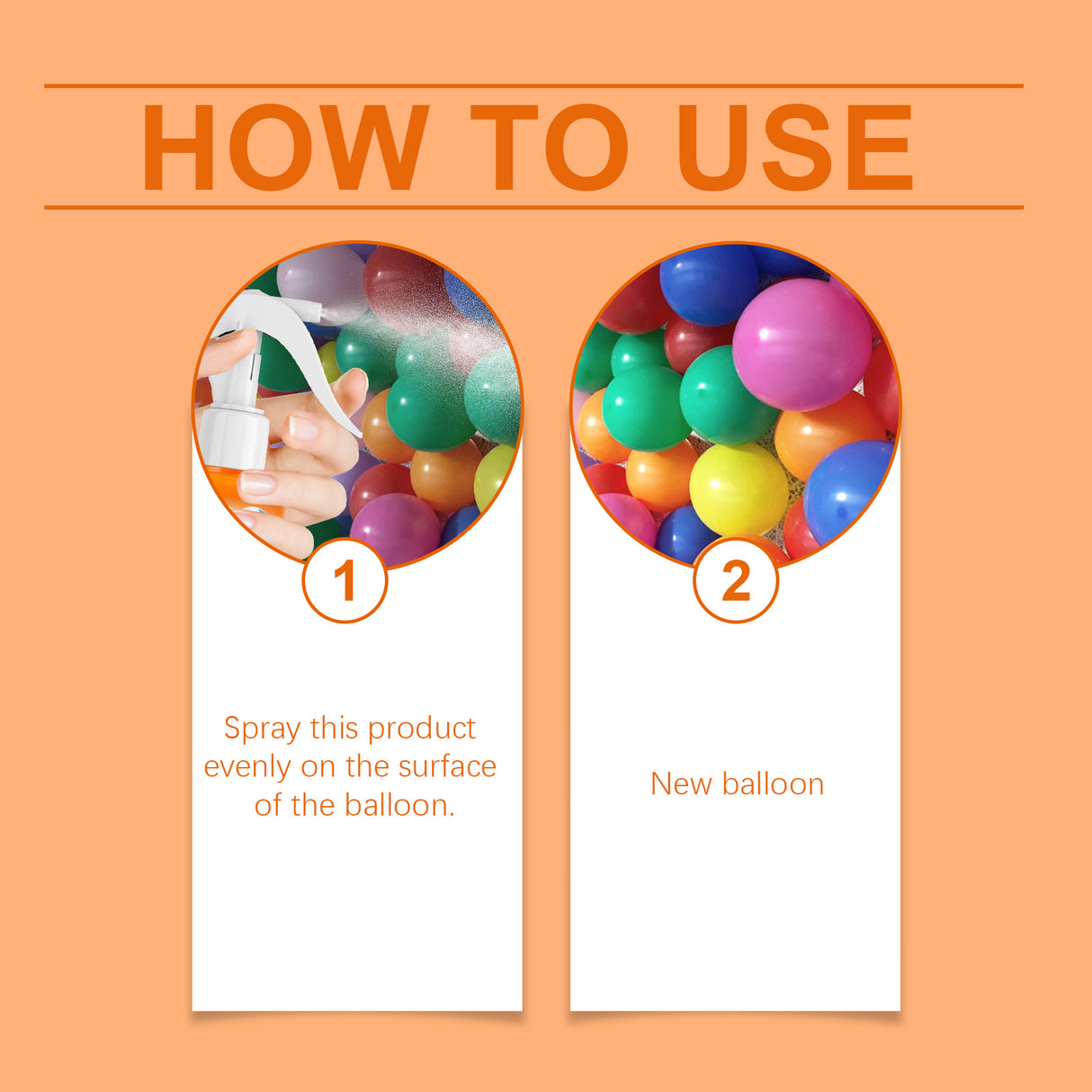 HOW TO USE

1

Spray this product evenly on the surface of the balloon.

2

New balloon