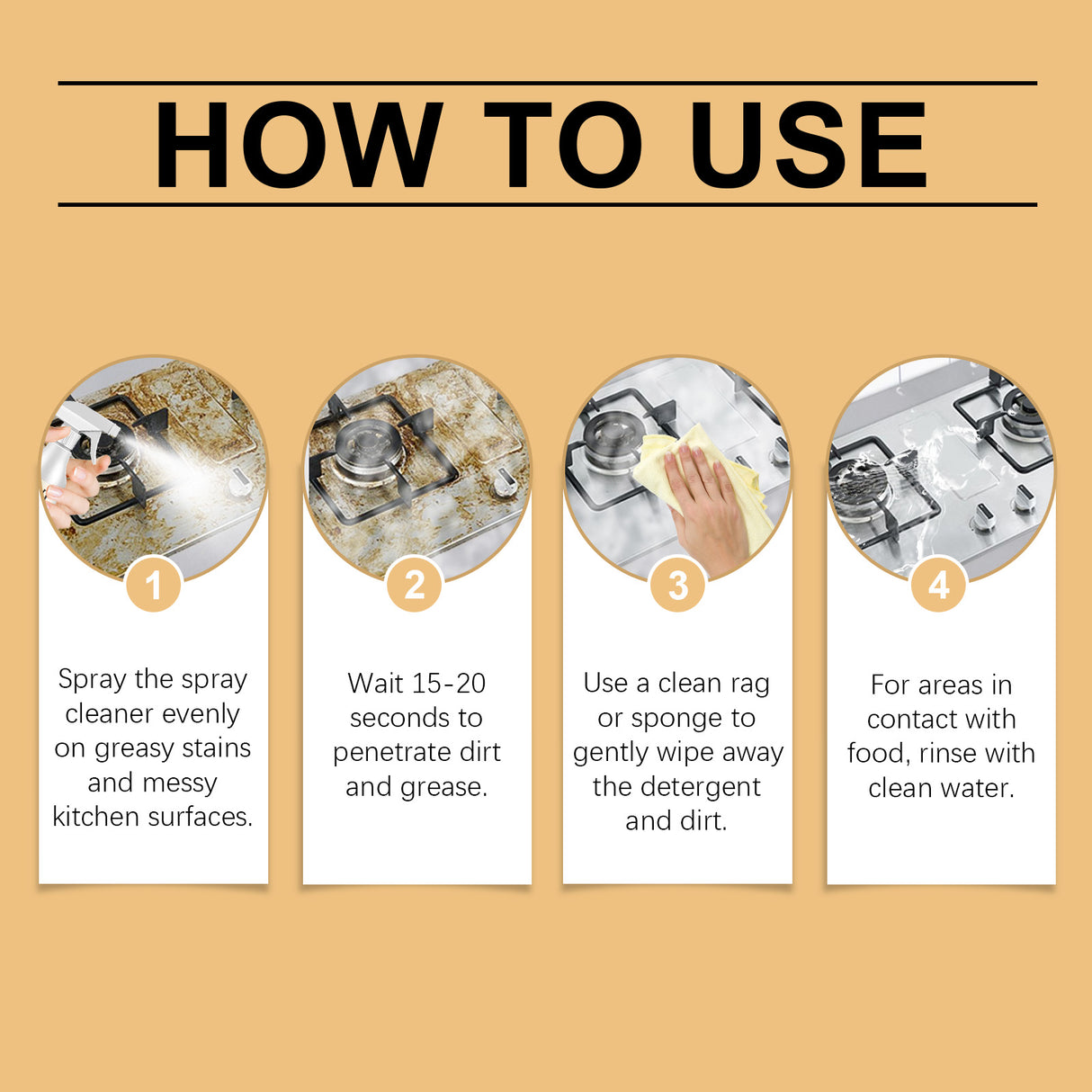 HOW TO USE

1

Spray the spray cleaner evenly on greasy stains and messy kitchen surfaces.

2

Wait 15-20 seconds to penetrate dirt and grease.

3

Use a clean rag or sponge to gently wipe away the detergent and dirt.

4

For areas in contact with food, rinse with clean water.