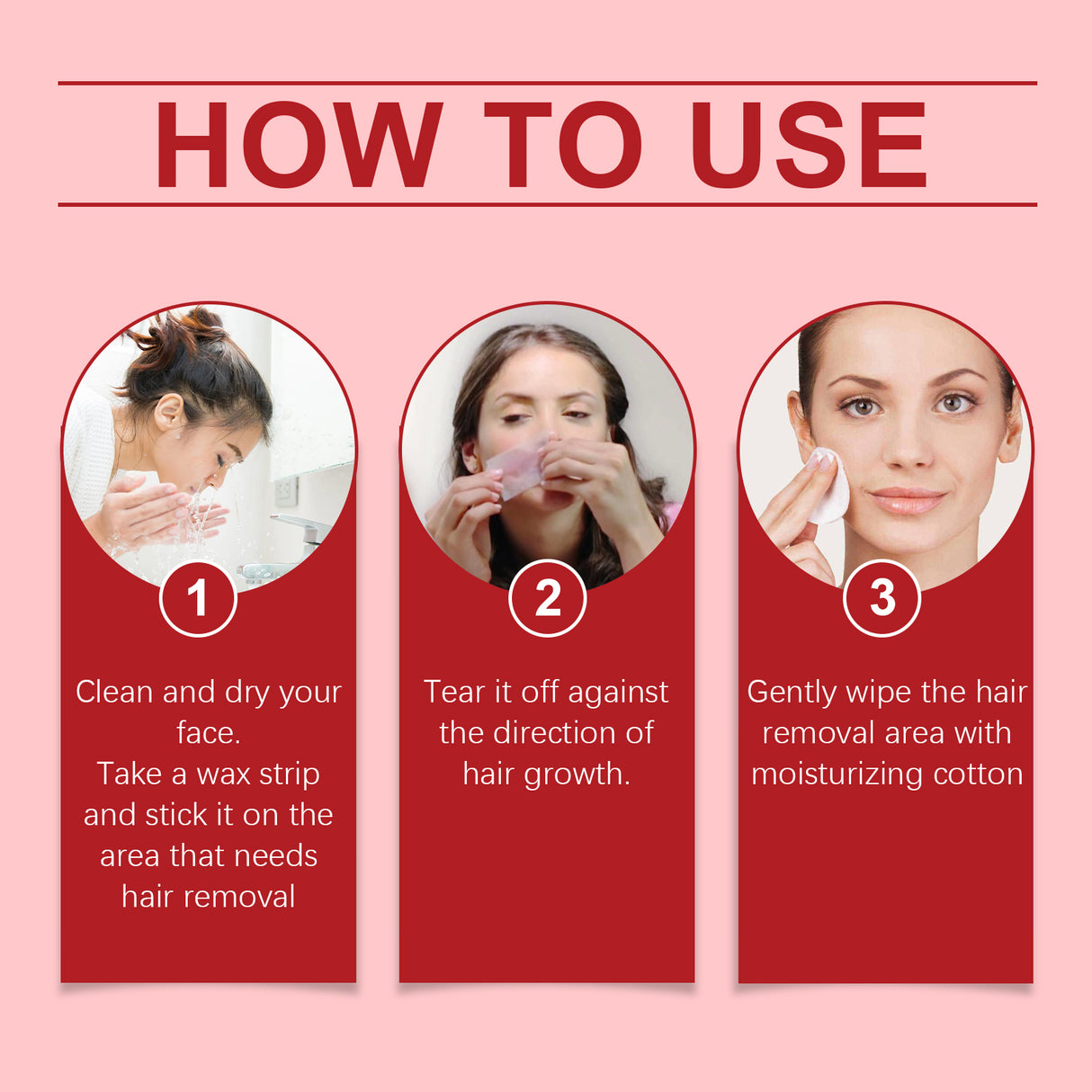 HOW TO USE

1

Clean and dry your face.
Take a wax strip and stick it on the area that needs hair removal

2

Tear it off against the direction of hair growth.

3

Gently wipe the hair removal area with moisturizing cotton