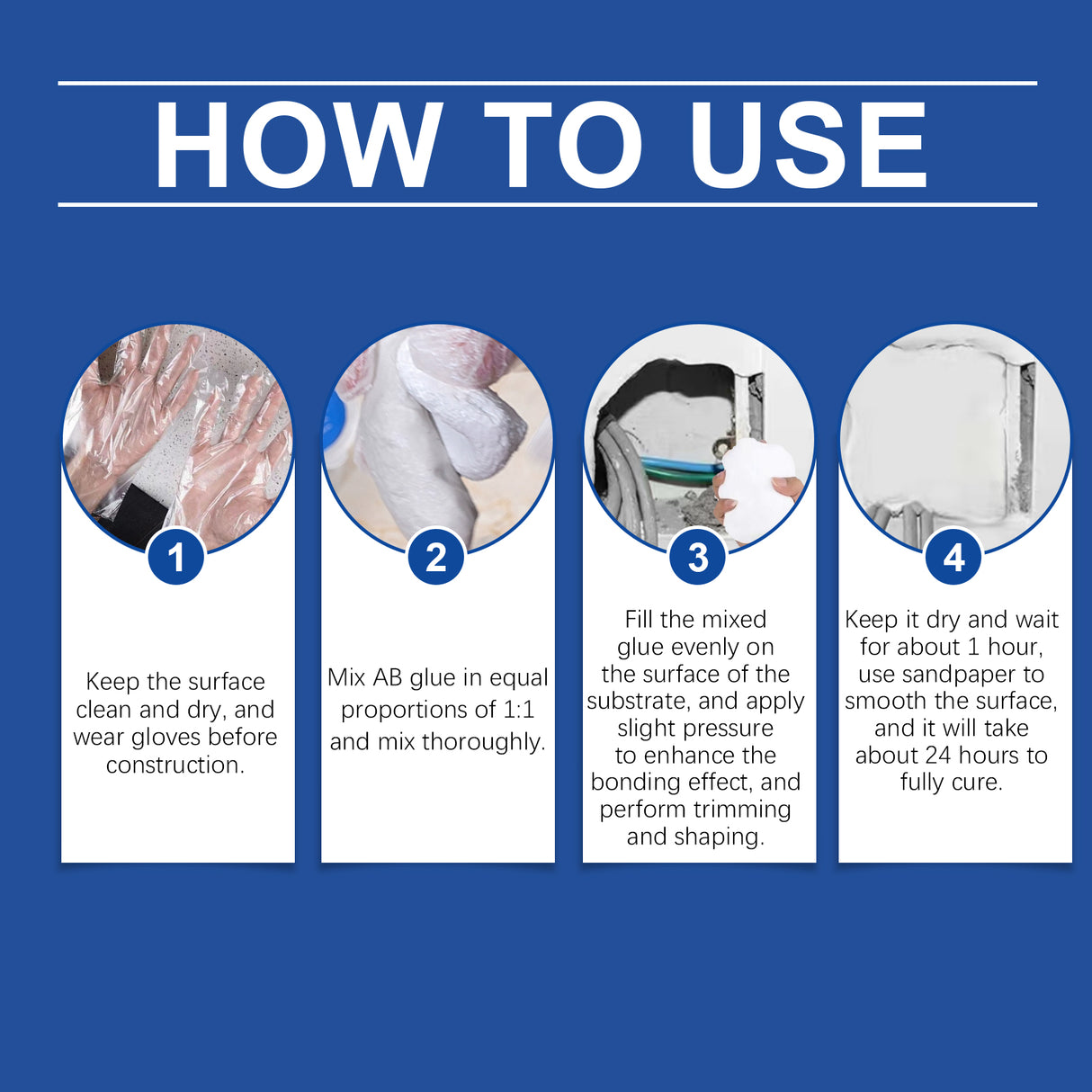 HOW TO USE

1

Keep the surface clean and dry, and wear gloves before construction.

2

Mix AB glue in equal proportions of 1:1 and mix thoroughly.

3

Fill the mixed glue evenly on the surface of the substrate, and apply slight pressure to enhance the bonding effect, and perform trimming and shaping.

4

Keep it dry and wait for about 1 hour, use sandpaper to smooth the surface, and it will take about 24 hours to fully cure.