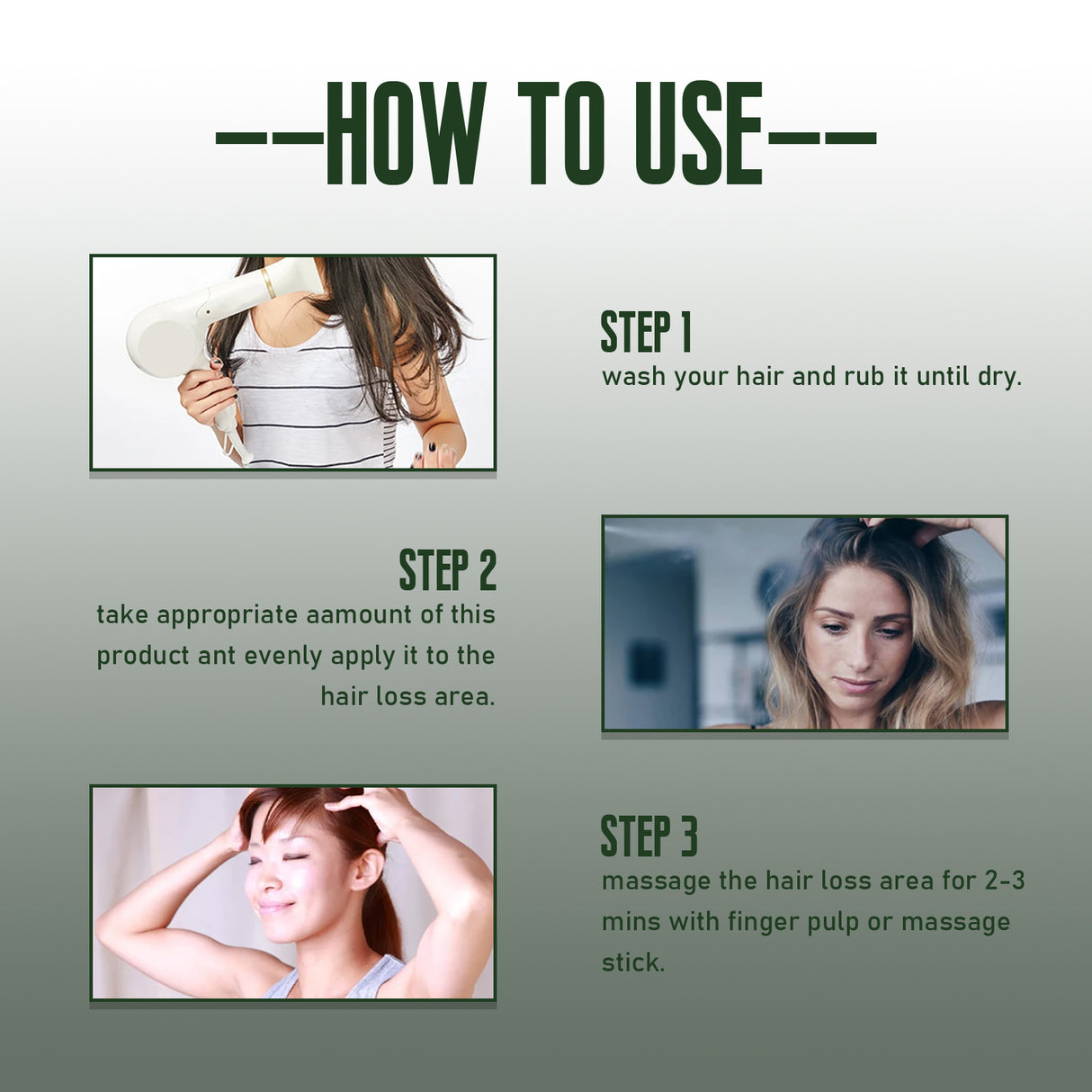 ——HOW TO USE——

STEP 1
wash your hair and rub it until dry.

STEP 2
take appropriate aamount of this product ant evenly apply it to the hair loss area.

STEP 3
massage the hair loss area for 2-3 mins with finger pulp or massage stick.