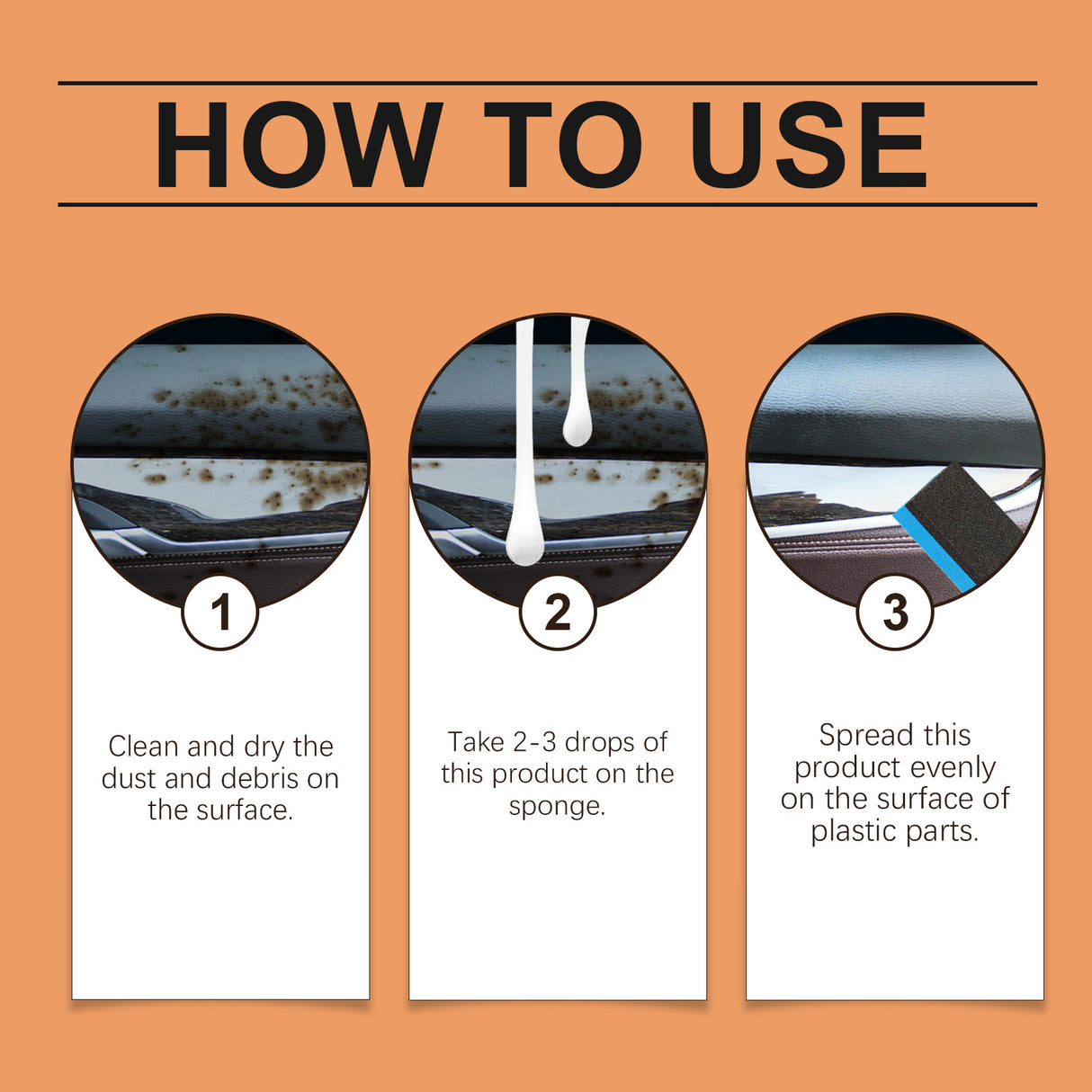 HOW TO USE

1

Clean and dry the dust and debris on the surface.

2

Take 2-3 drops of this product on the sponge.

3

Spread this product evenly on the surface of plastic parts.