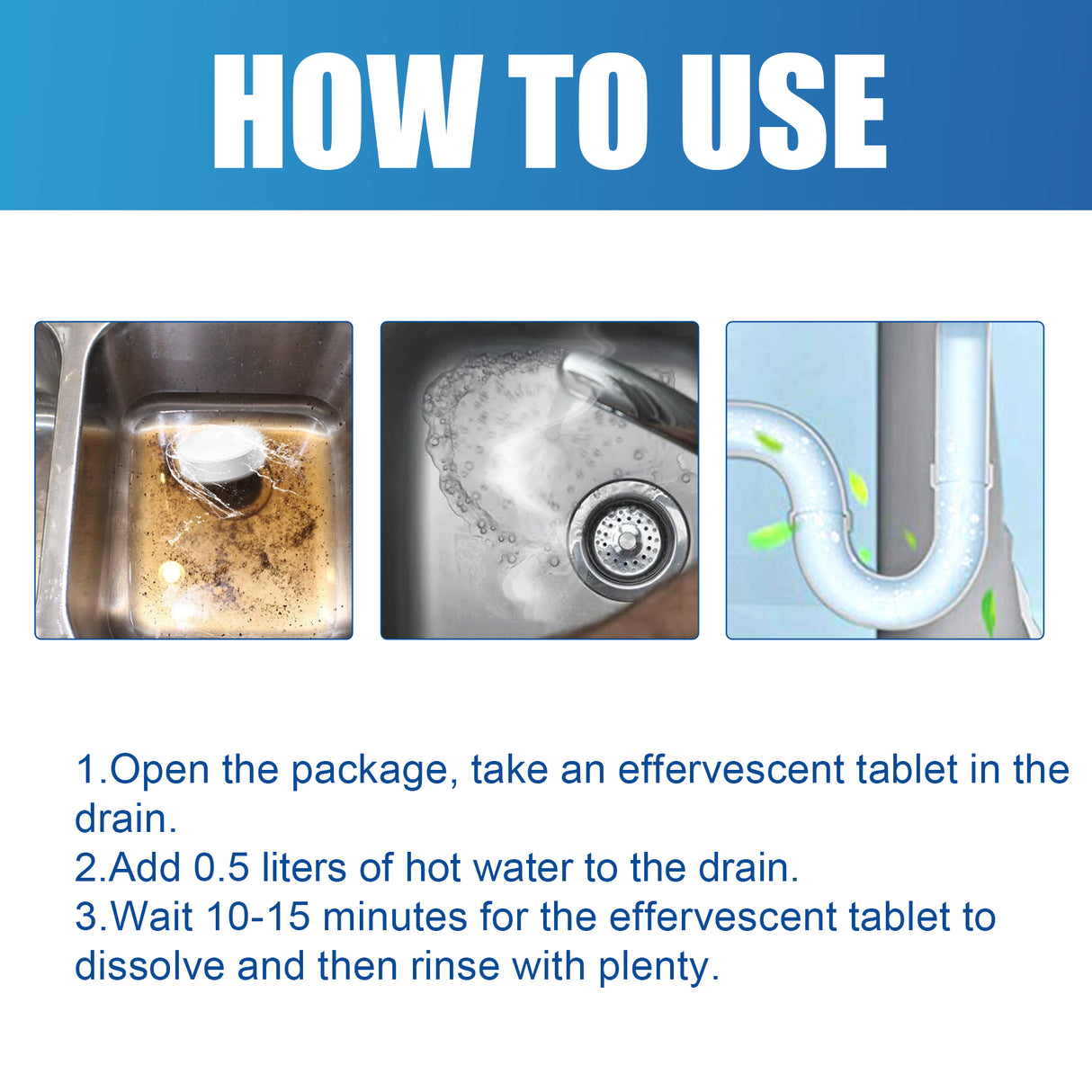 HOW TO USE

1.Open the package, take an effervescent tablet in the drain.
2.Add 0.5 liters of hot water to the drain.
3.Wait 10-15 minutes for the effervescent tablet to dissolve and then rinse with plenty.