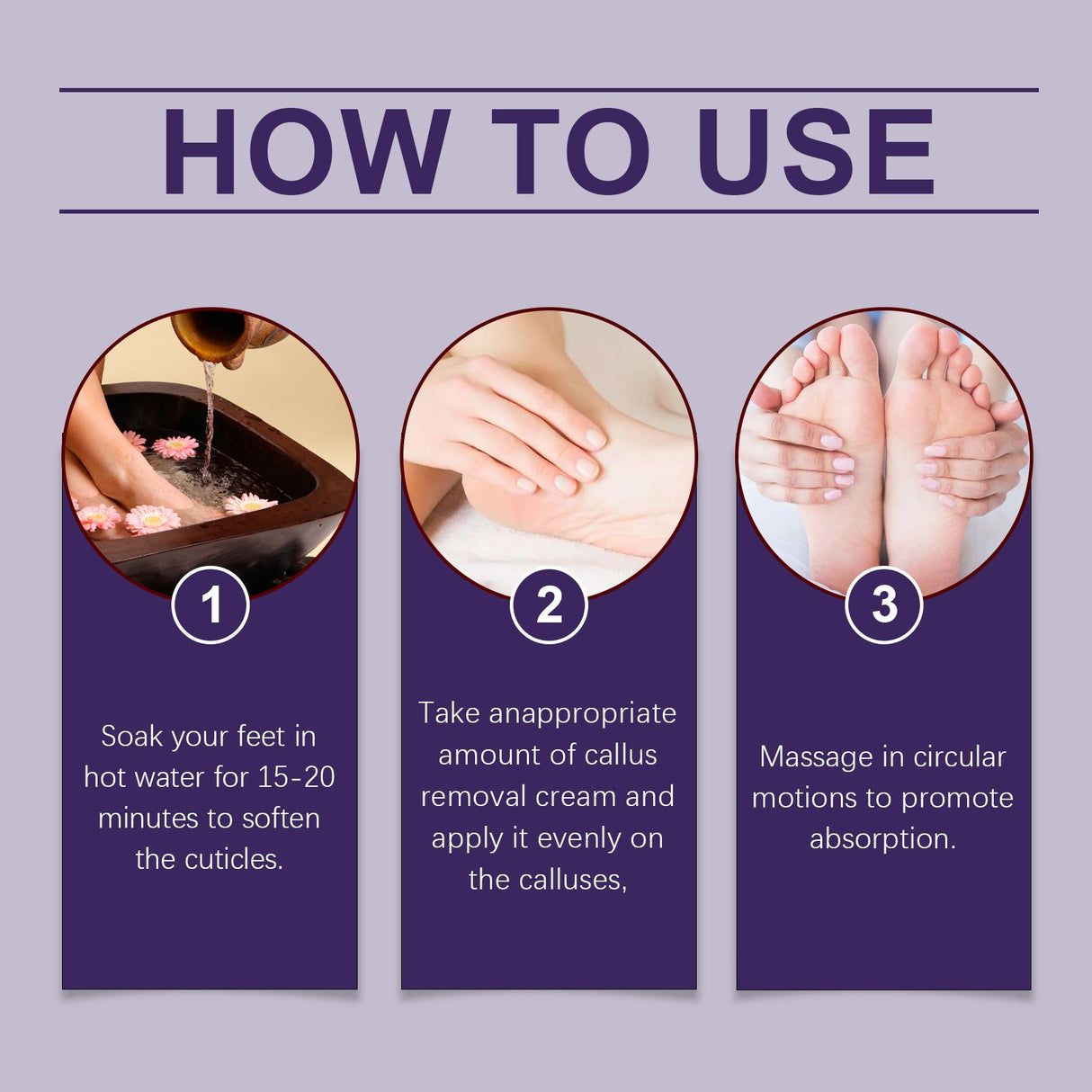 HOW TO USE

1

Soak your feet in hot water for 15-20 minutes to soften the cuticles.

2

Take anappropriate amount of callus removal cream and apply it evenly on the calluses,

3

Massage in circular motions to promote absorption.