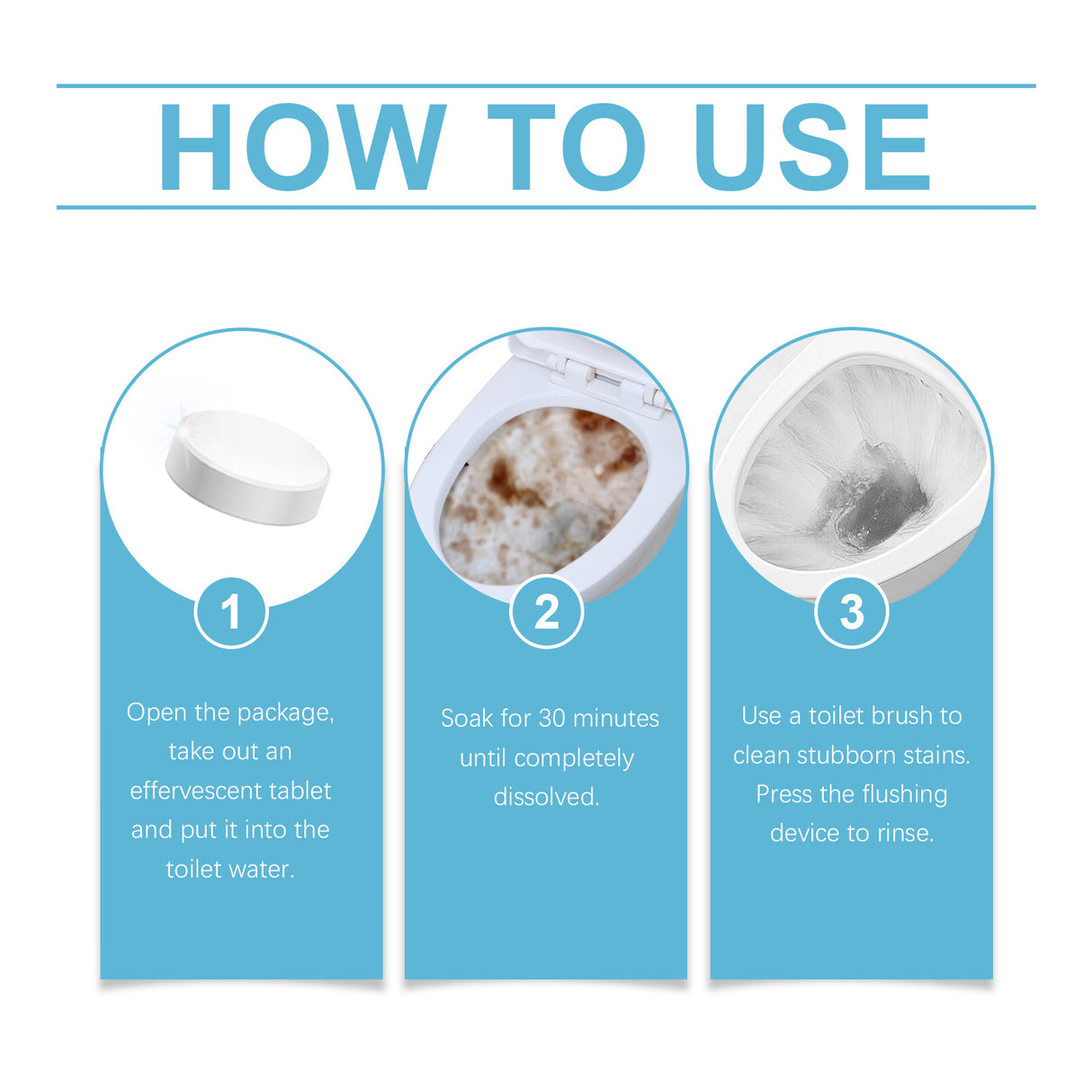 HOW TO USE

1

Open the package, take out an effervescent tablet and put it into the toilet water.

2

Soak for 30 minutes until completely dissolved.

3

Use a toilet brush to clean stubborn stains. Press the flushing device to rinse.