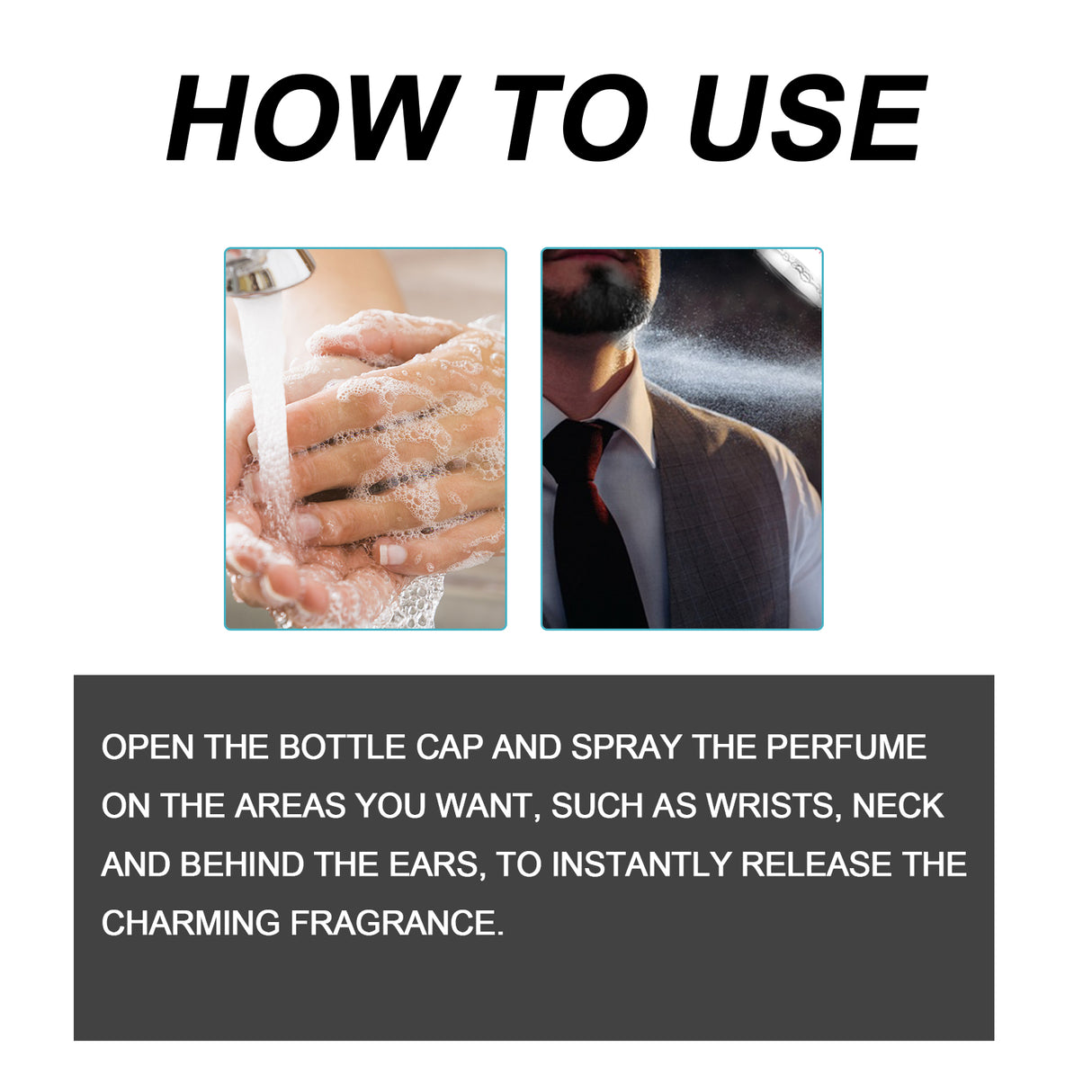 HOW TO USE

OPEN THE BOTTLE CAP AND SPRAY THE PERFUME ON THE AREAS YOU WANT, SUCH AS WRISTS, NECK AND BEHIND THE EARS, TO INSTANTLY RELEASE THE CHARMING FRAGRANCE.