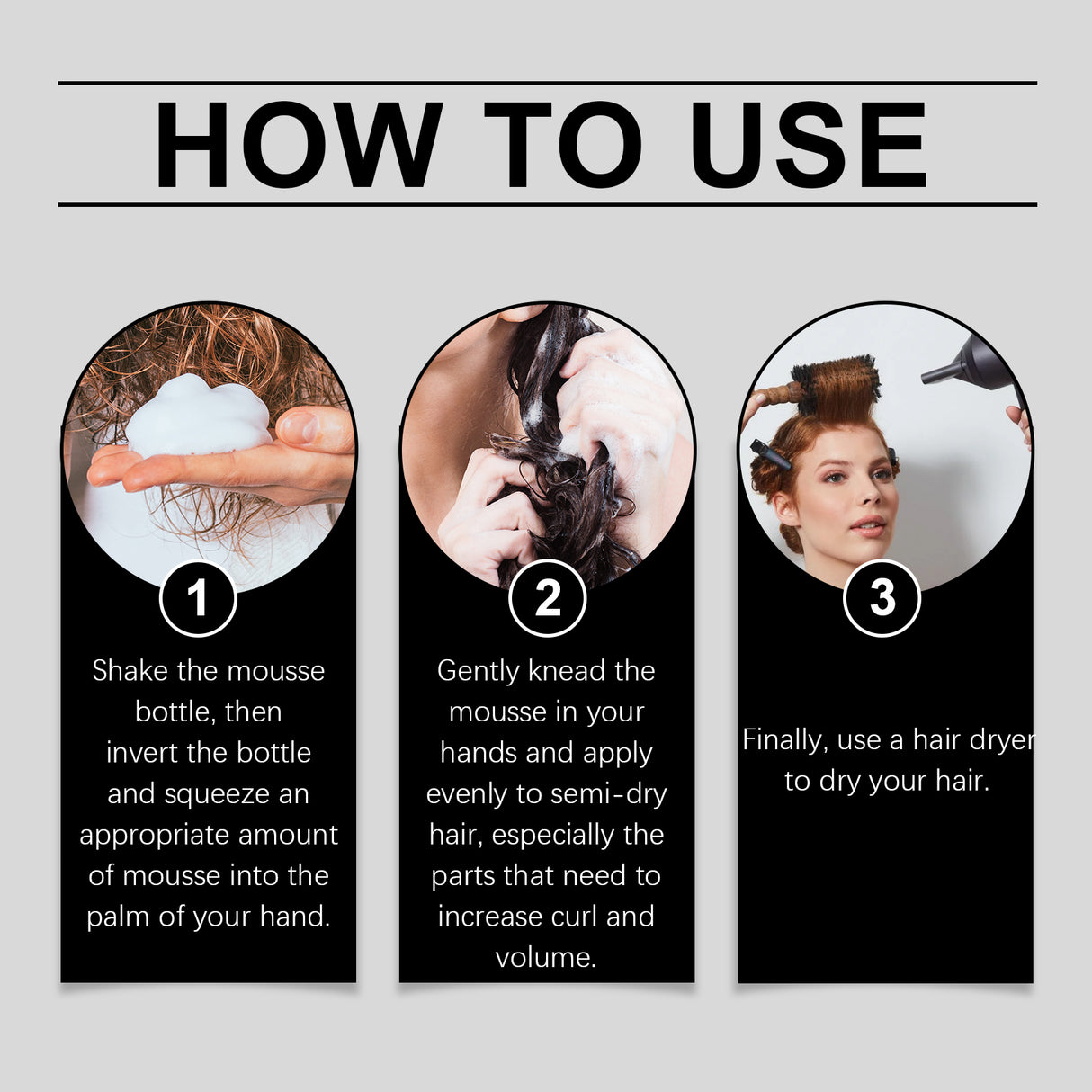 HOW TO USE

1

Shake the mousse bottle, then invert the bottle and squeeze an appropriate amount of mousse into the palm of your hand.

2

Gently knead the mousse in your hands and apply evenly to semi-dry hair, especially the parts that need to increase curl and volume.

3

Finally, use a hair dryer to dry your hair.