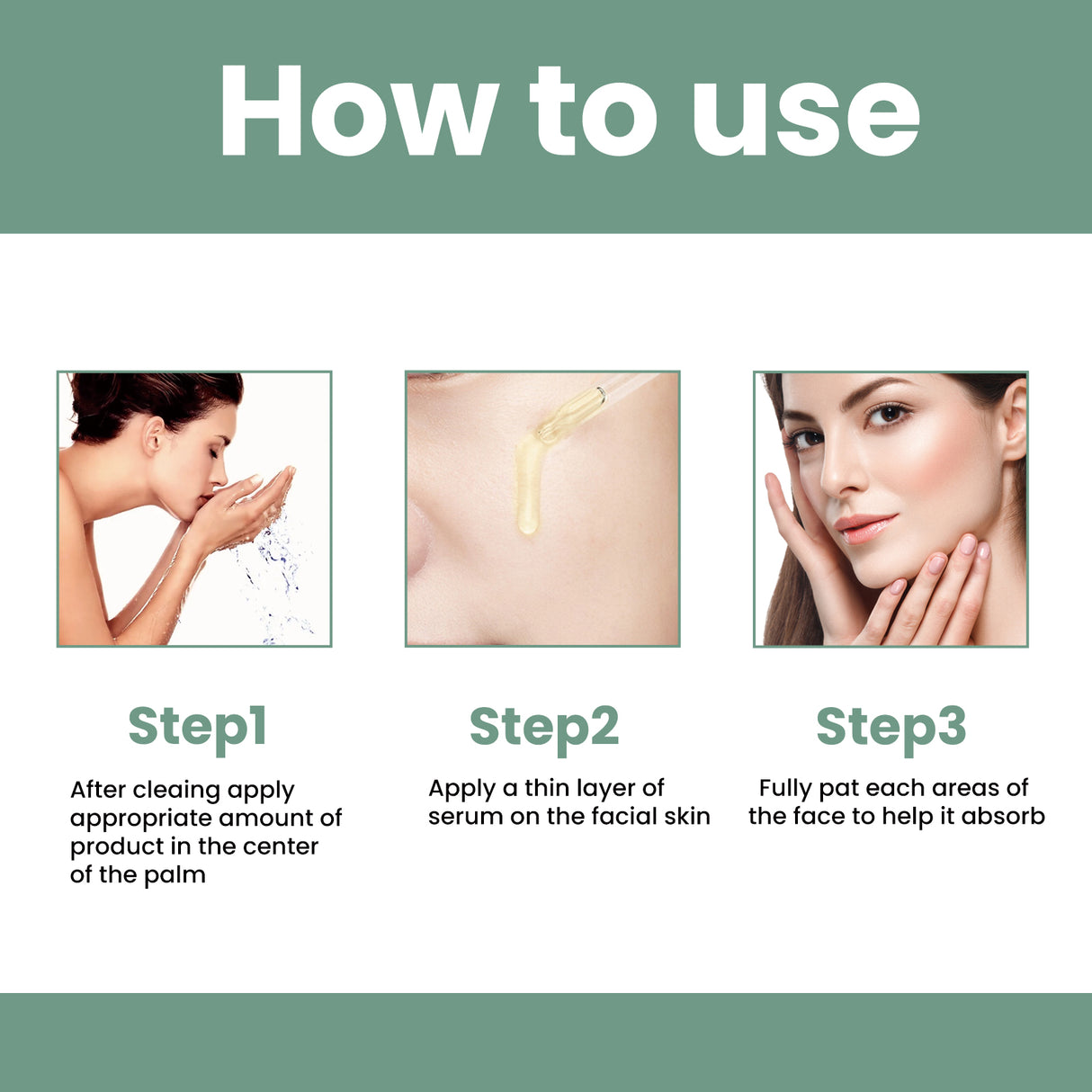 How to use

Step1

After cleaing apply appropriate amount of product in the center of the palm

Step2

Apply a thin layer of serum on the facial skin

Step3

Fully pat each areas of the face to help it absorb