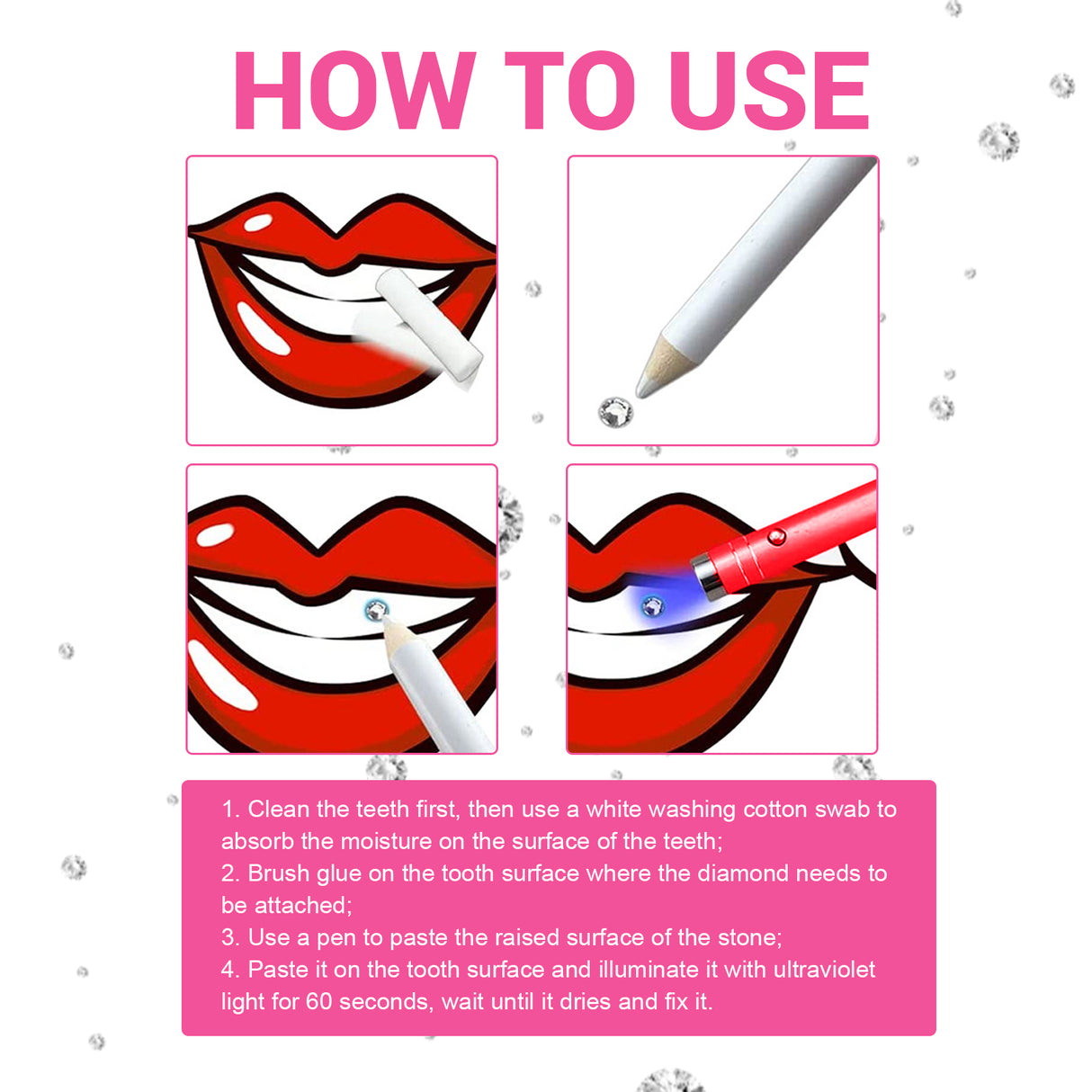 HOW TO USE

1. Clean the teeth first, then use a white washing cotton swab to absorb the moisture on the surface of the teeth;
2. Brush glue on the tooth surface where the diamond needs to be attached;
3. Use a pen to paste the raised surface of the stone;
4. Paste it on the tooth surface and illuminate it with ultraviolet light for 60 seconds, wait until it dries and fix it.