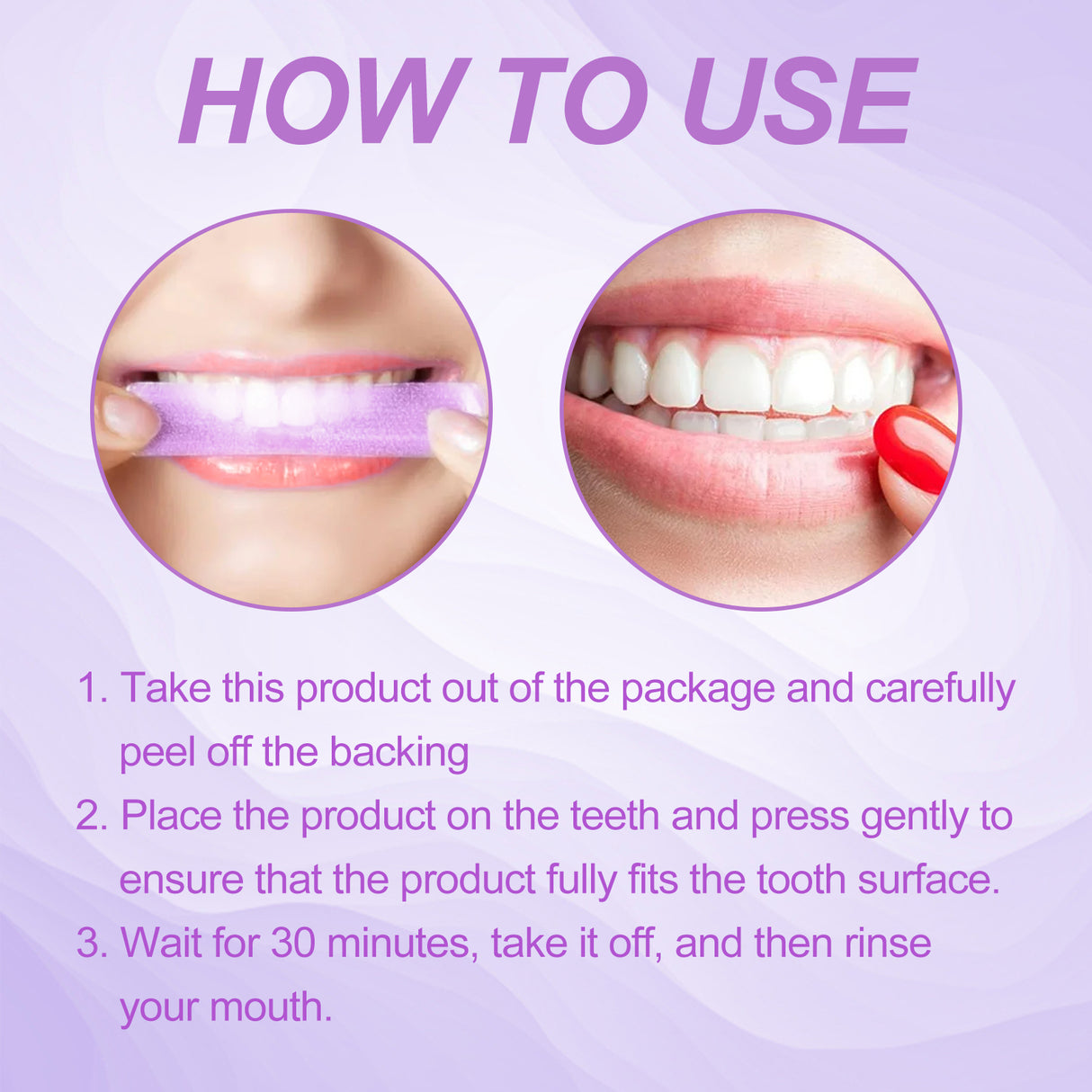 HOW TO USE

1. Take this product out of the package and carefully peel off the backing

2. Place the product on the teeth and press gently to ensure that the product fully fits the tooth surface.

3. Wait for 30 minutes, take it off, and then rinse your mouth.