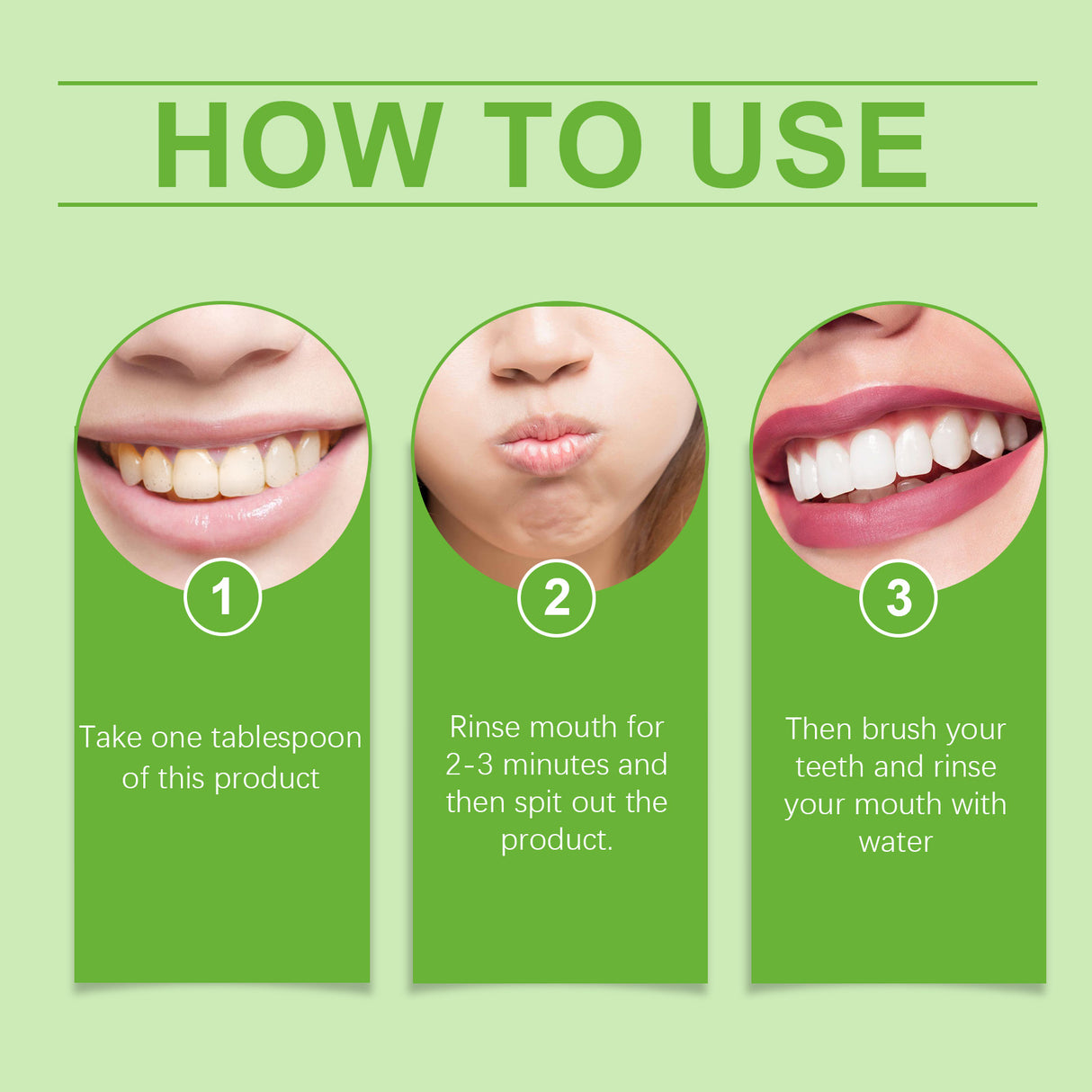 HOW TO USE

1

Take one tablespoon of this product

2

Rinse mouth for 2-3 minutes and then spit out the product.

3

Then brush your teeth and rinse your mouth with water