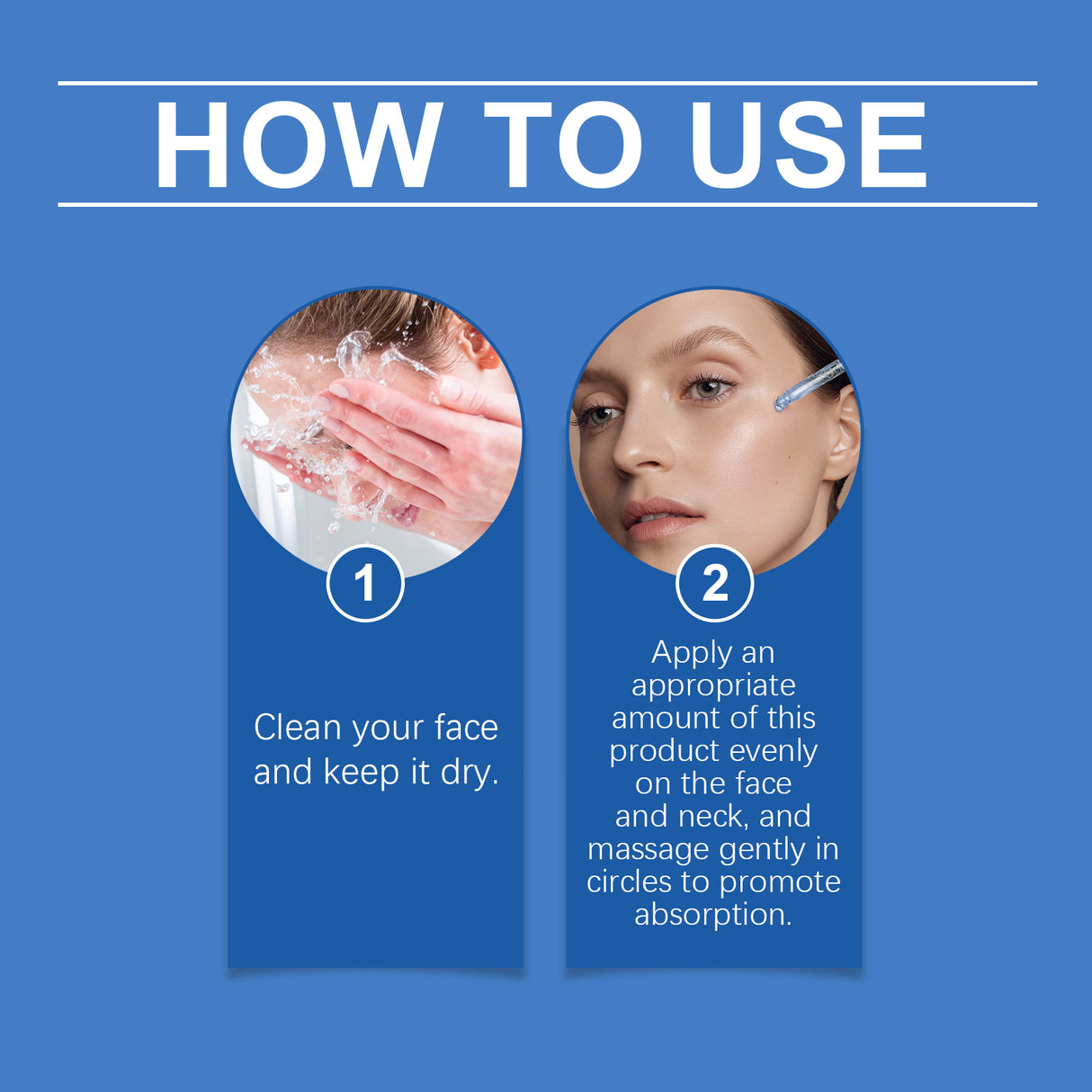 HOW TO USE

1

Clean your face and keep it dry.

2

Apply an appropriate amount of this product evenly on the face and neck, and massage gently in circles to promote absorption.