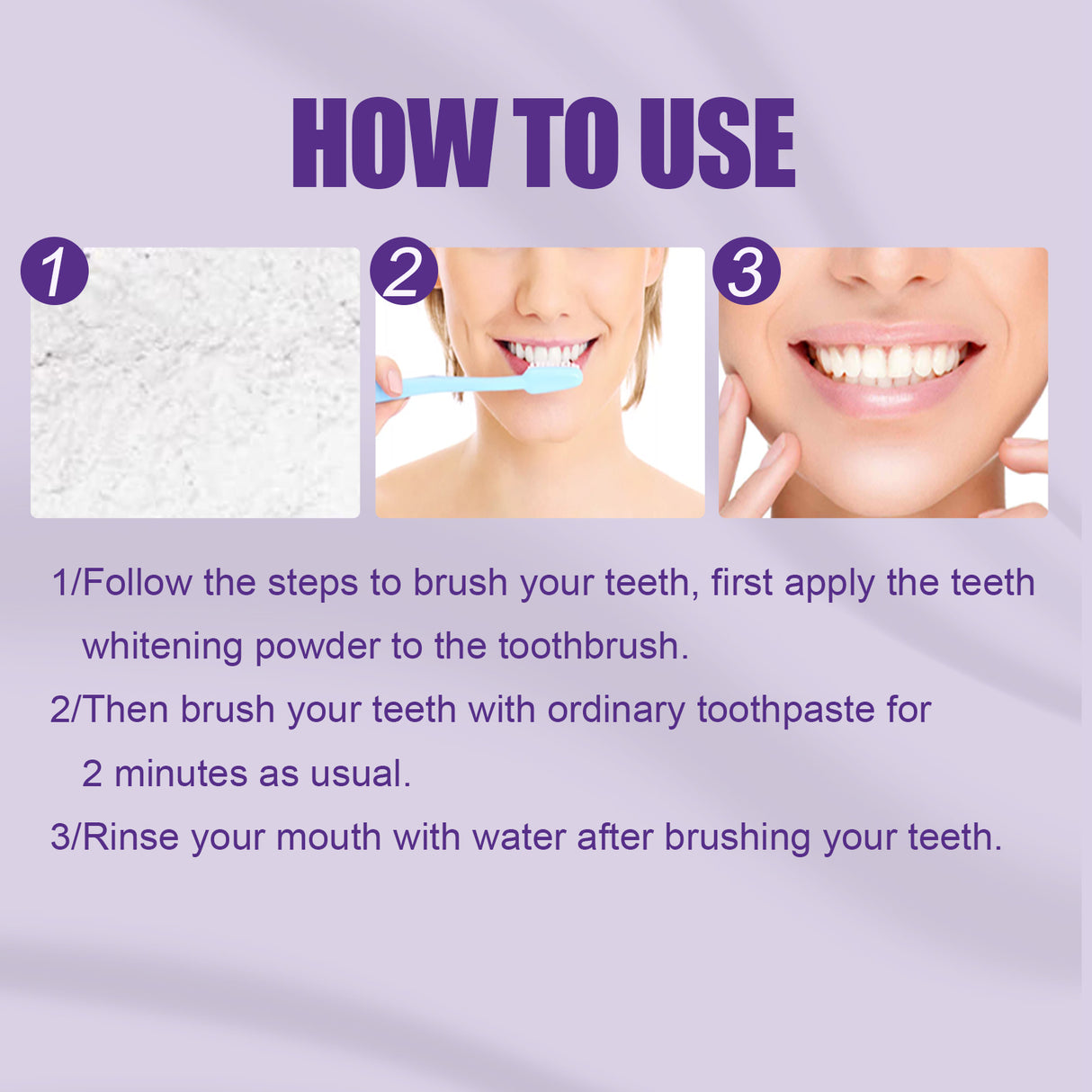 HOW TO USE

1

2

3

1/Follow the steps to brush your teeth, first apply the teeth whitening powder to the toothbrush.

2/Then brush your teeth with ordinary toothpaste for 2 minutes as usual.

3/Rinse your mouth with water after brushing your teeth.