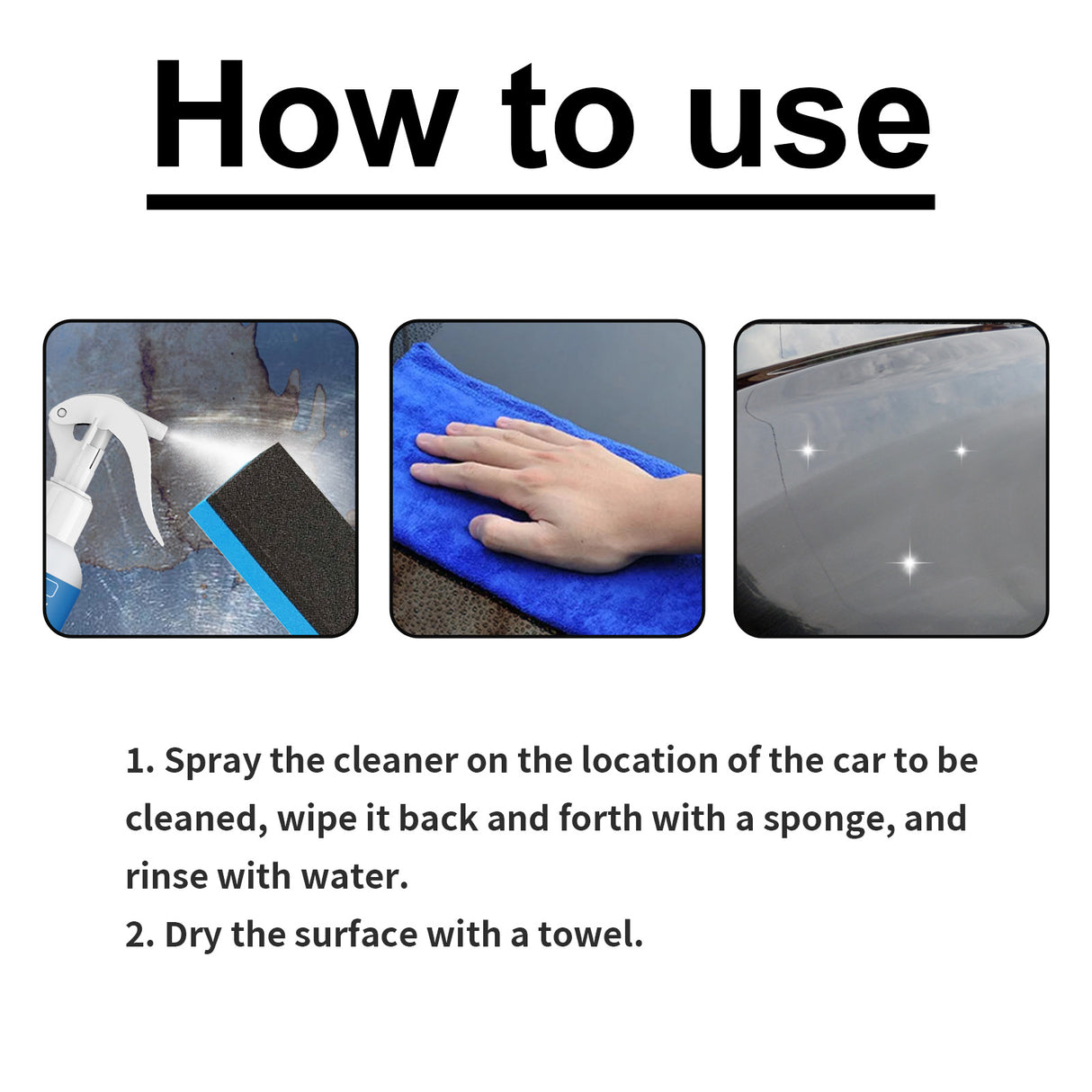 How to use

1. Spray the cleaner on the location of the car to be cleaned, wipe it back and forth with a sponge, and rinse with water.
2. Dry the surface with a towel.