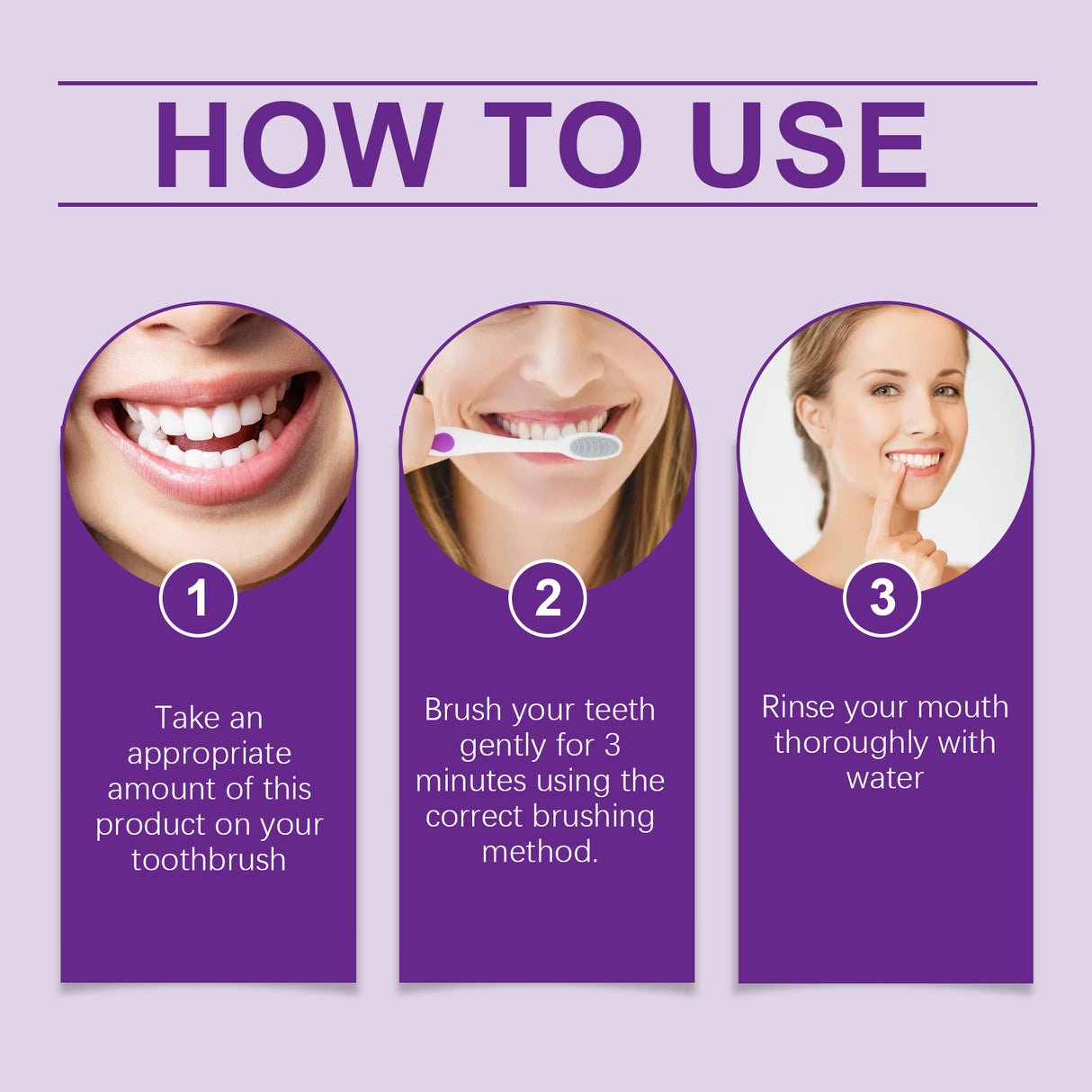 HOW TO USE

1

Take an appropriate amount of this product on your toothbrush

2

Brush your teeth gently for 3 minutes using the correct brushing method.

3

Rinse your mouth thoroughly with water