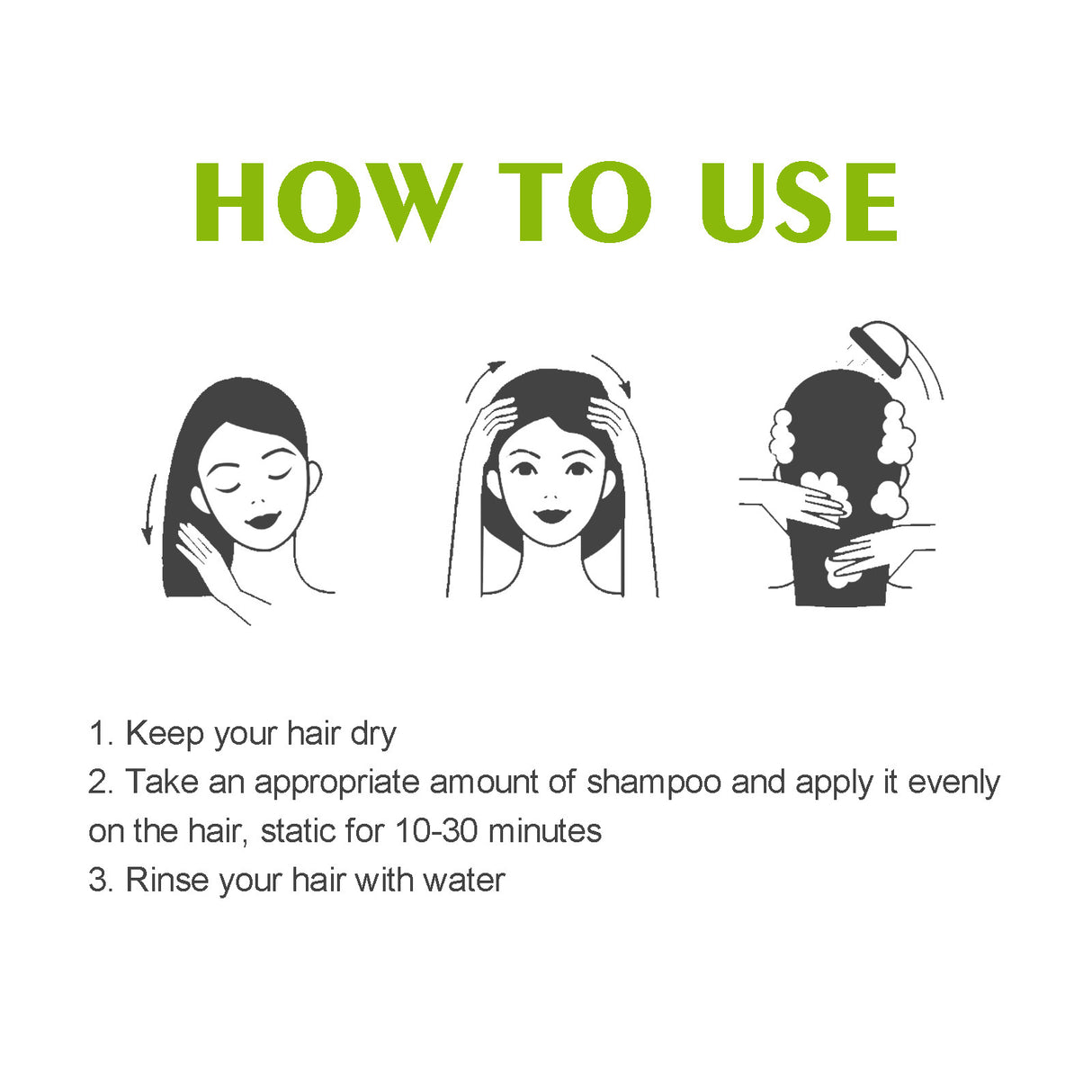 HOW TO USE

1. Keep your hair dry
2. Take an appropriate amount of shampoo and apply it evenly on the hair, static for 10-30 minutes
3. Rinse your hair with water