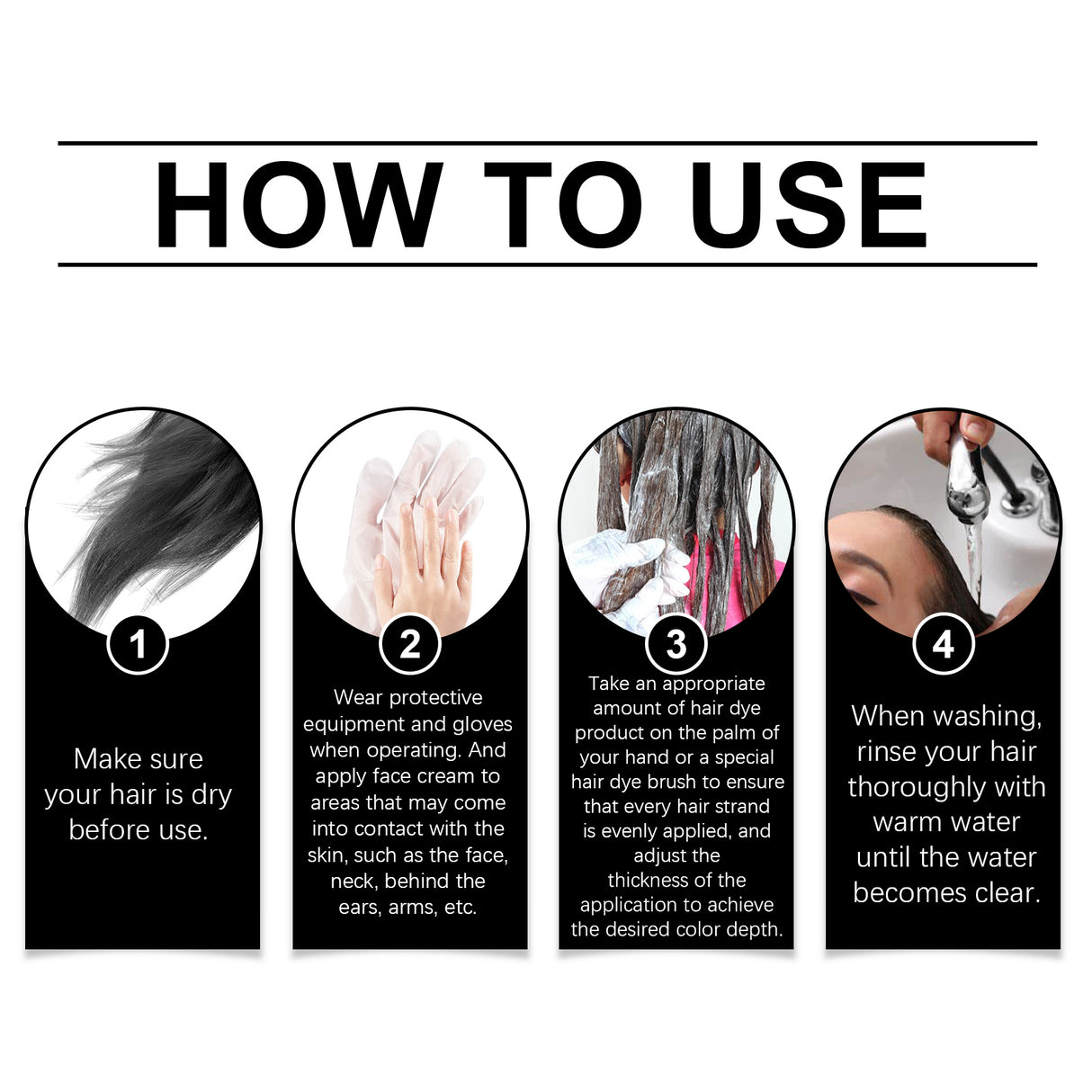 HOW TO USE

1

Make sure your hair is dry before use.

2

Wear protective equipment and gloves when operating. And apply face cream to areas that may come into contact with the skin, such as the face, neck, behind the ears, arms, etc.

3

Take an appropriate amount of hair dye product on the palm of your hand or a special hair dye brush to ensure that every hair strand is evenly applied, and adjust the thickness of the application to achieve the desired color depth.

4

When washing, rinse your hair thoroughly with warm water until the water becomes clear.