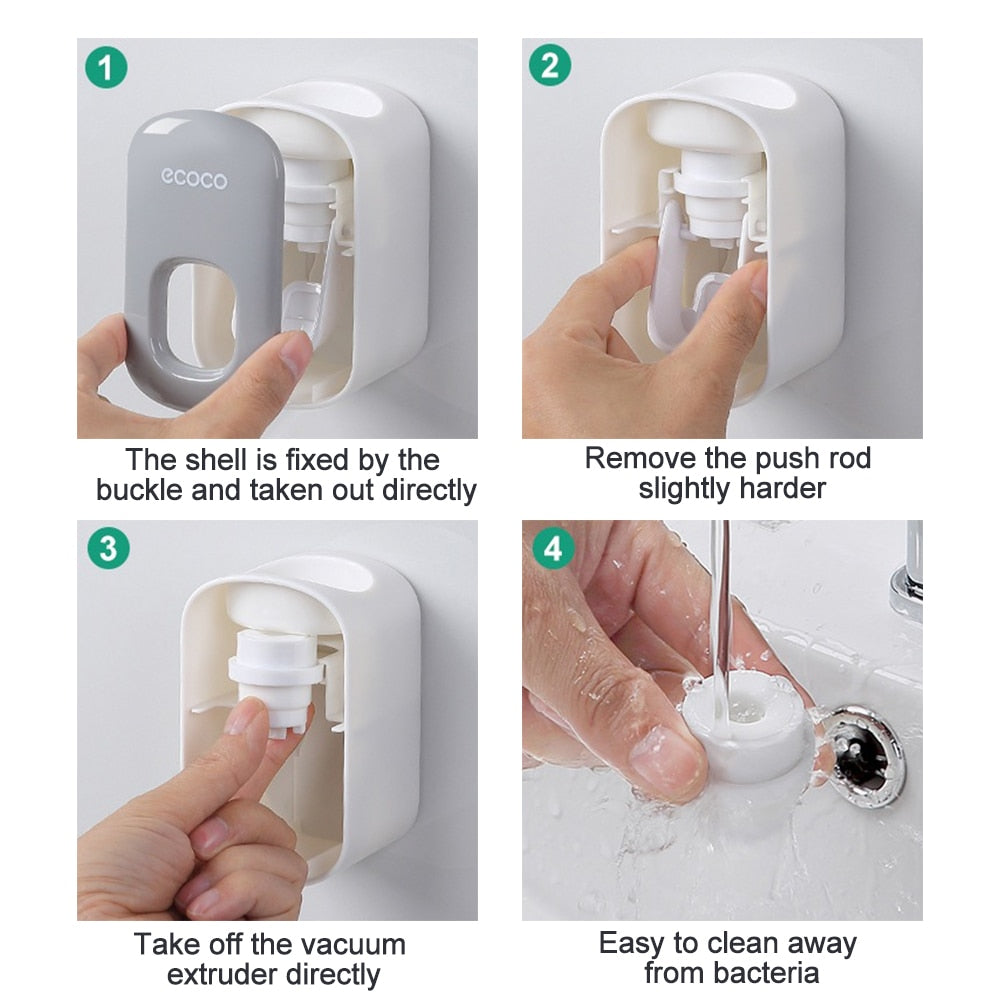 1

ecoco

The shell is fixed by the buckle and taken out directly

2

Remove the push rod slightly harder

3

Take off the vacuum extruder directly

4

Easy to clean away from bacteria