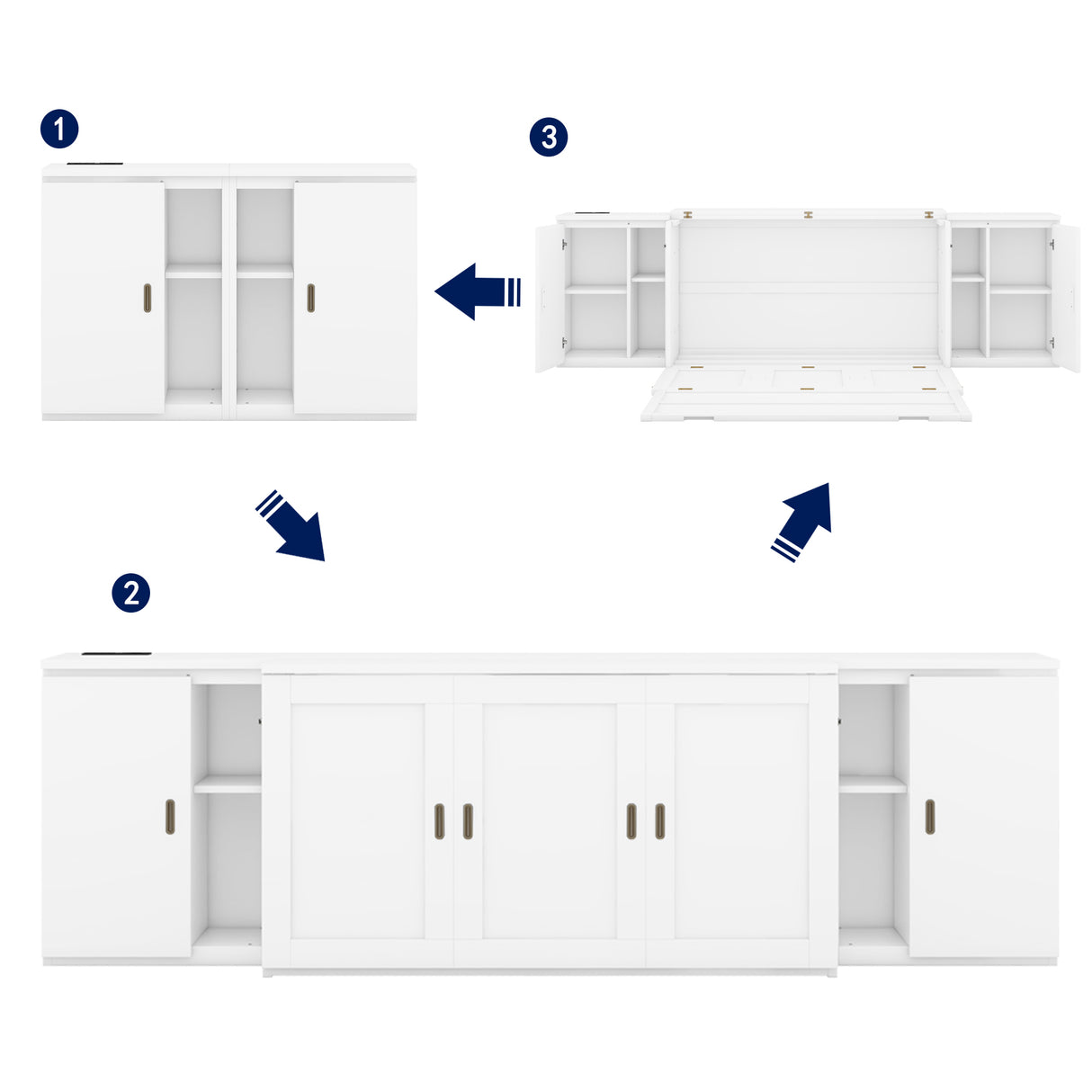 1

3

2