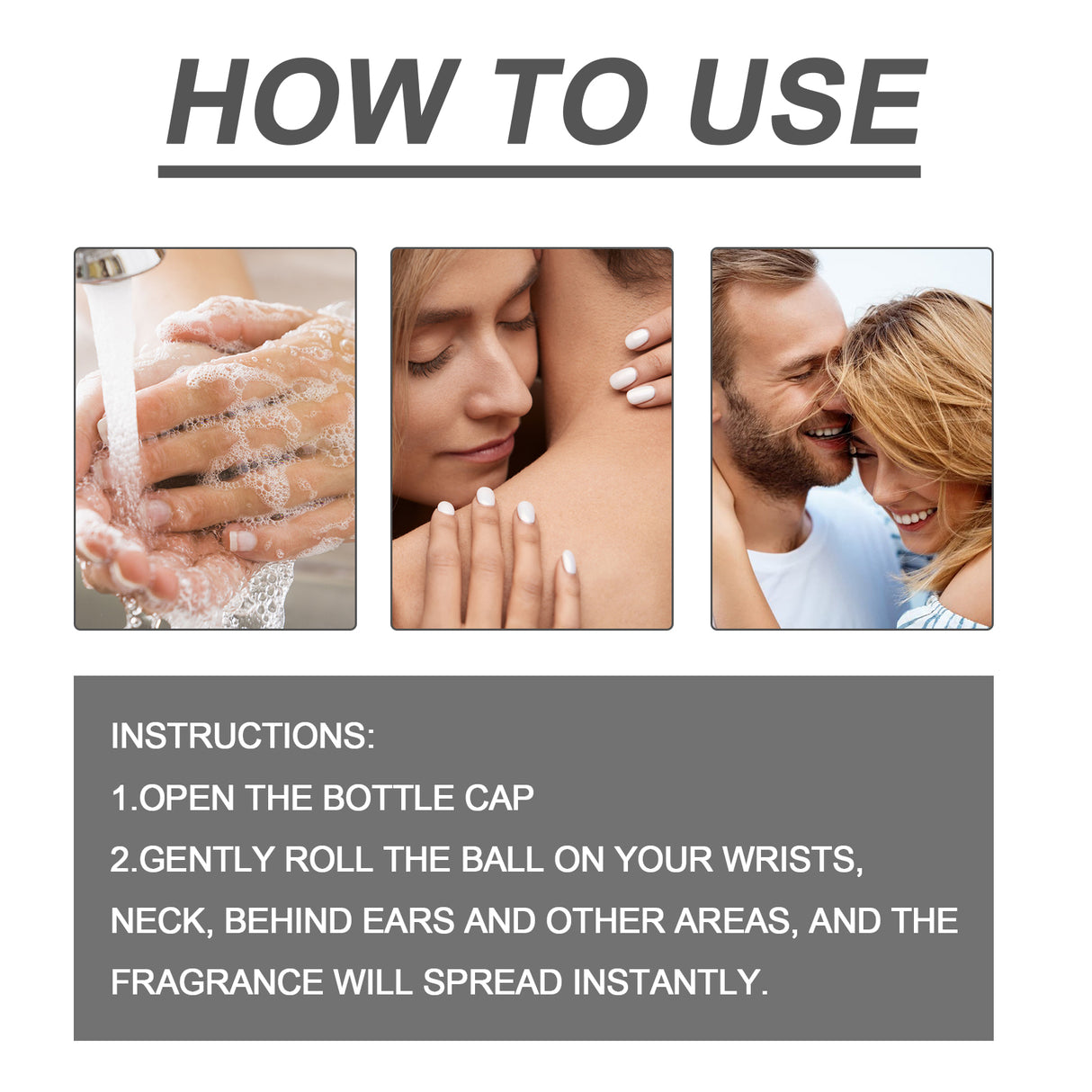 HOW TO USE

INSTRUCTIONS:

1.OPEN THE BOTTLE CAP

2.GENTLY ROLL THE BALL ON YOUR WRISTS, NECK, BEHIND EARS AND OTHER AREAS, AND THE FRAGRANCE WILL SPREAD INSTANTLY.