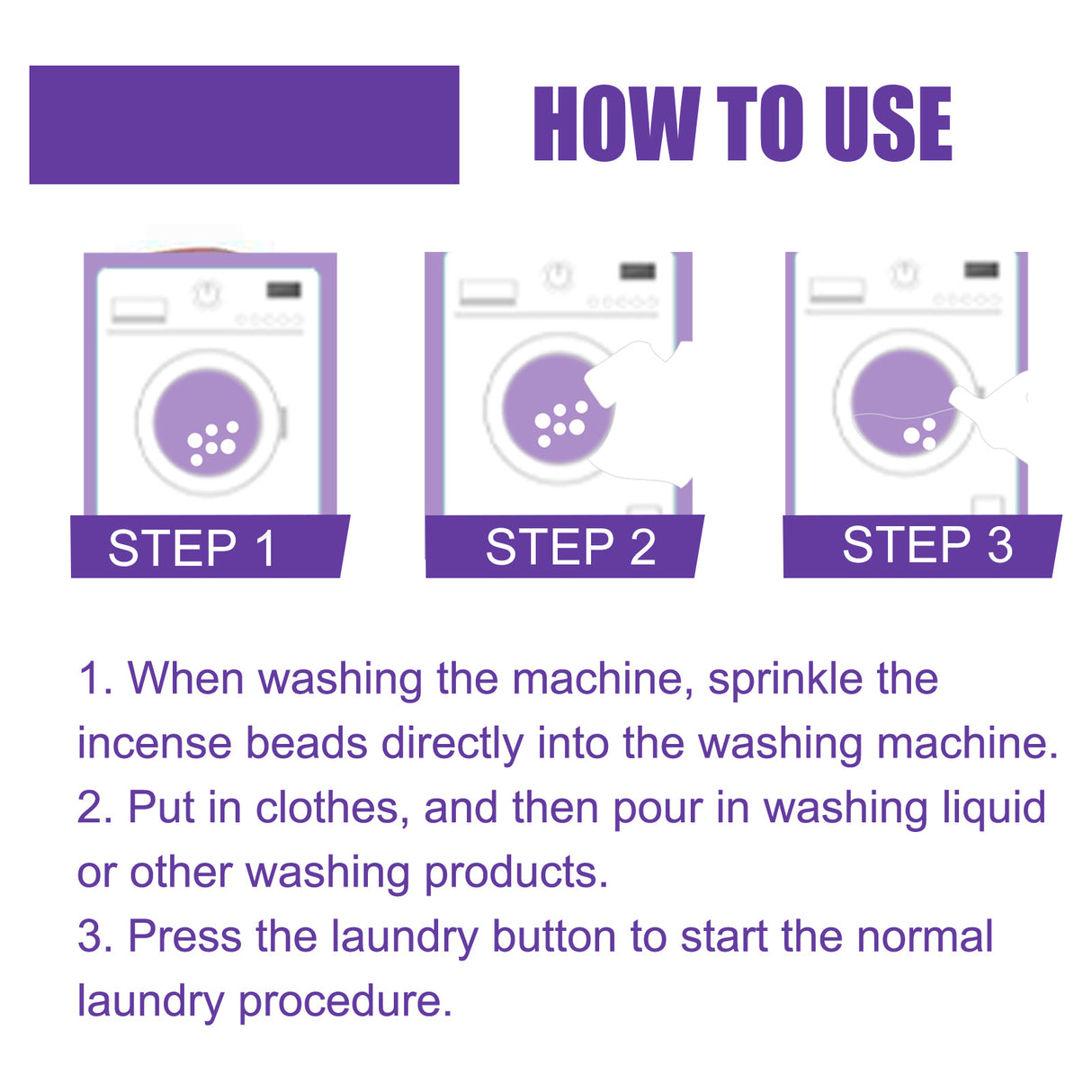 HOW TO USE

STEP 1

STEP 2

STEP 3

1. When washing the machine, sprinkle the incense beads directly into the washing machine.
2. Put in clothes, and then pour in washing liquid or other washing products.
3. Press the laundry button to start the normal laundry procedure.