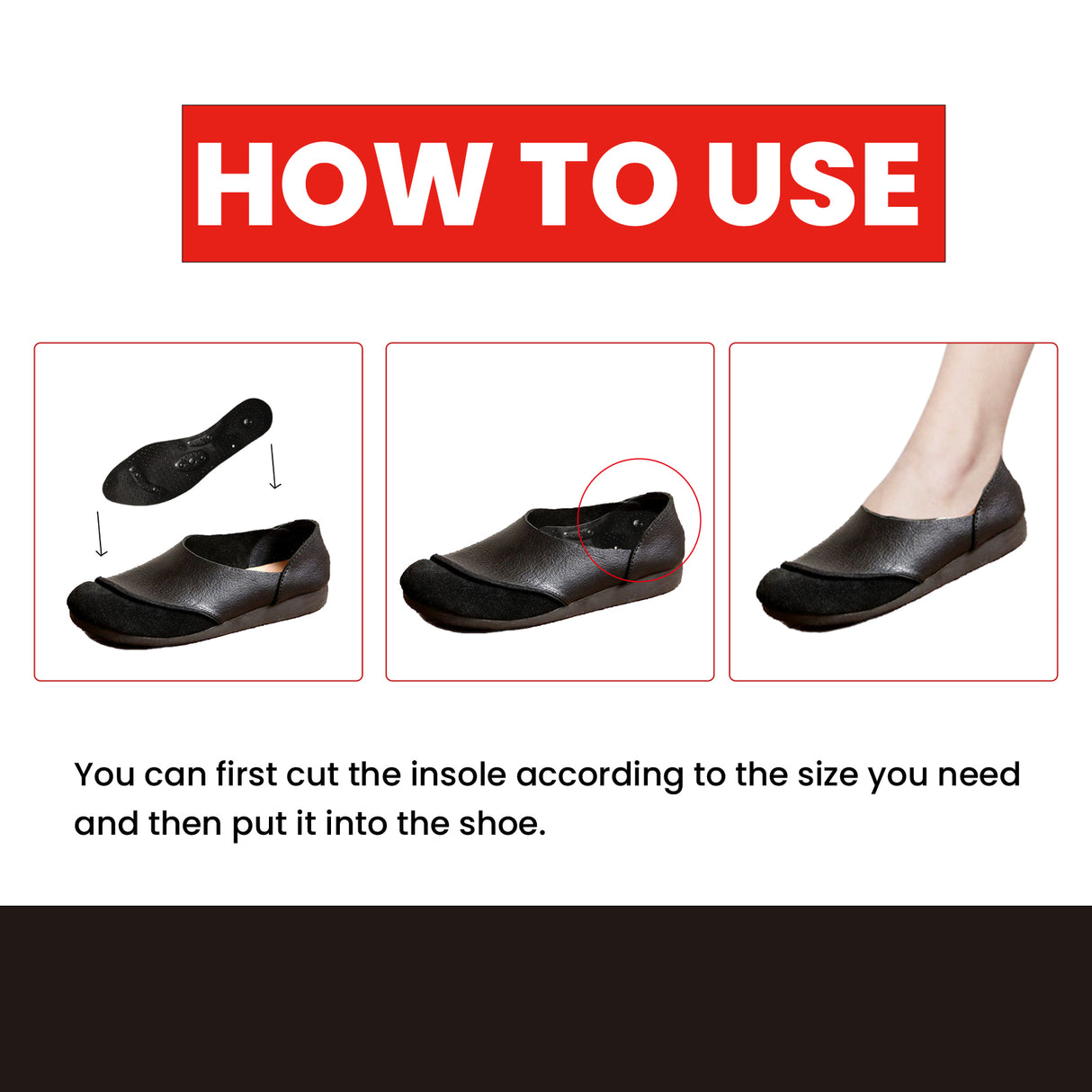 HOW TO USE

You can first cut the insole according to the size you need and then put it into the shoe.