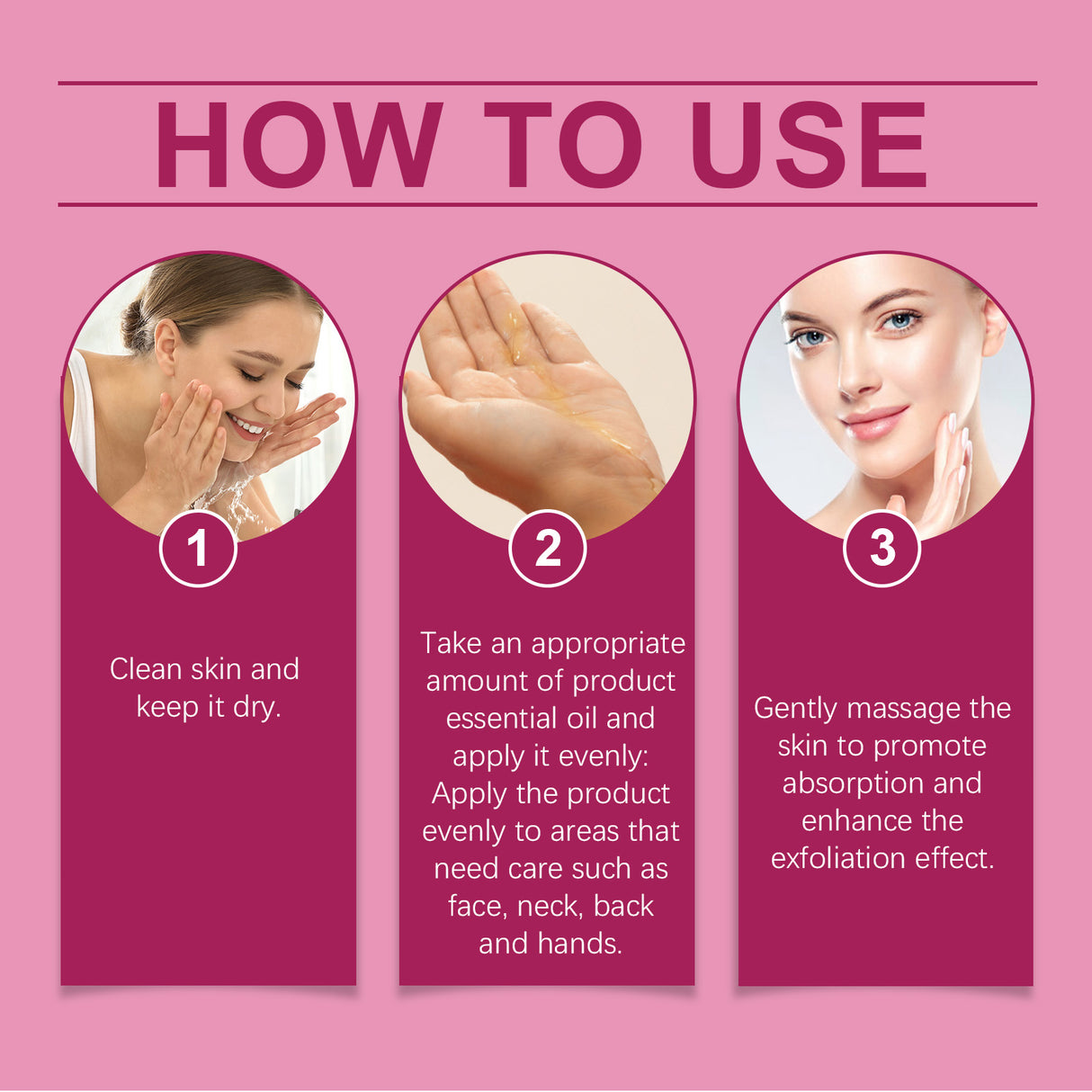 HOW TO USE

1

Clean skin and keep it dry.

2

Take an appropriate amount of product essential oil and apply it evenly: Apply the product evenly to areas that need care such as face, neck, back and hands.

3

Gently massage the skin to promote absorption and enhance the exfoliation effect.