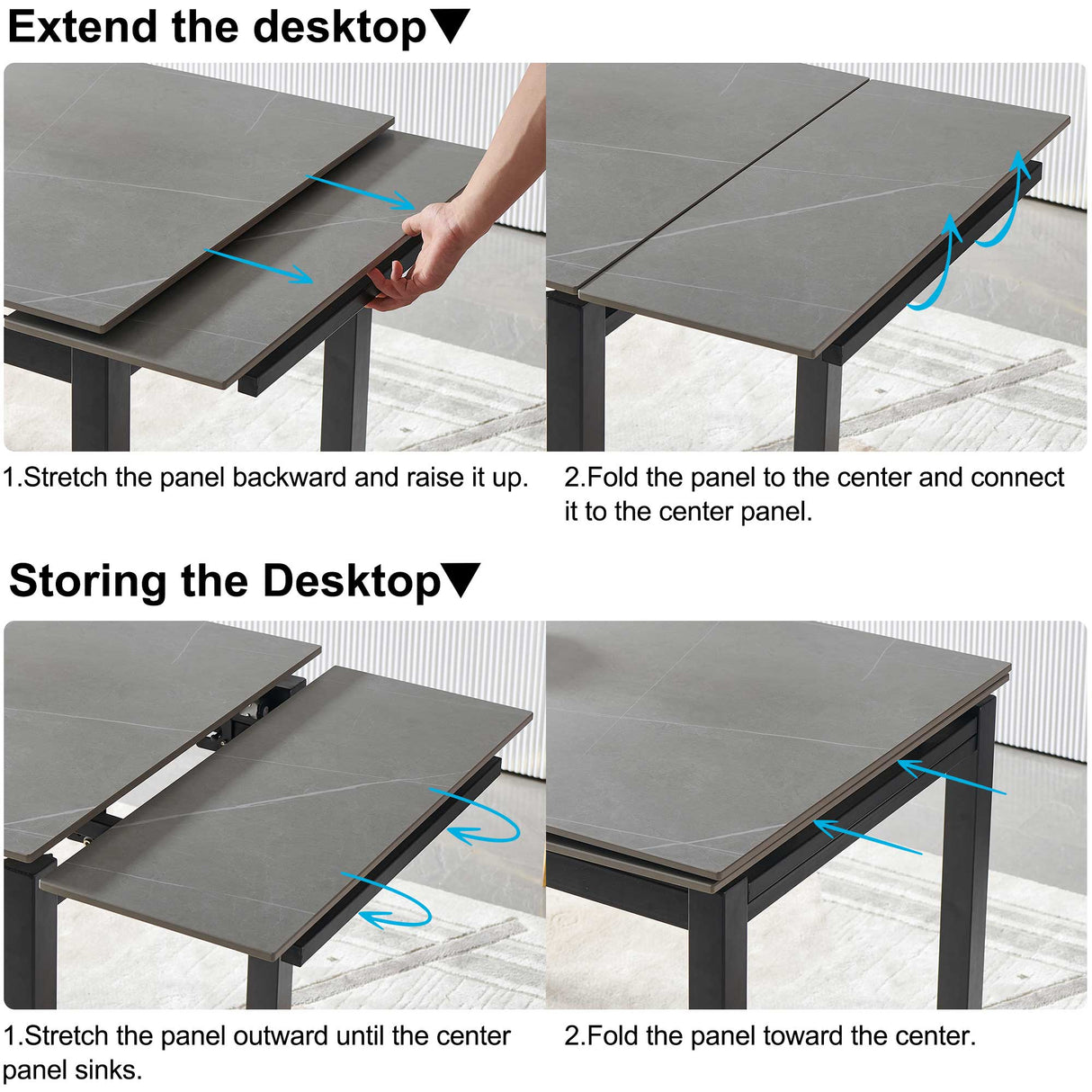 Extend the desktop▼

1.Stretch the panel backward and raise it up.

2.Fold the panel to the center and connect it to the center panel.

Storing the Desktop▼

1.Stretch the panel outward until the center panel sinks.

2.Fold the panel toward the center.