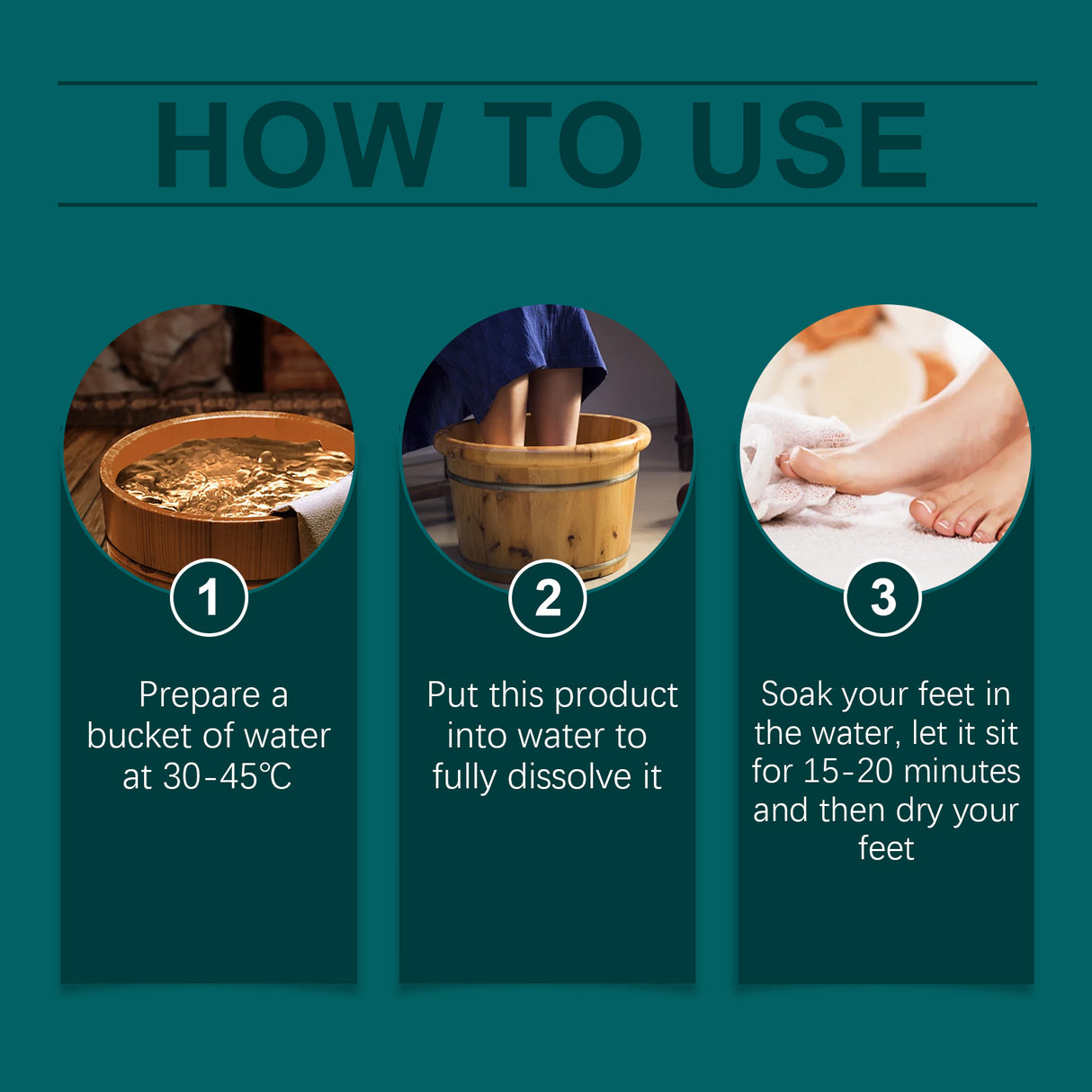 HOW TO USE

1

Prepare a bucket of water at 30-45℃

2

Put this product into water to fully dissolve it

3

Soak your feet in the water, let it sit for 15-20 minutes and then dry your feet