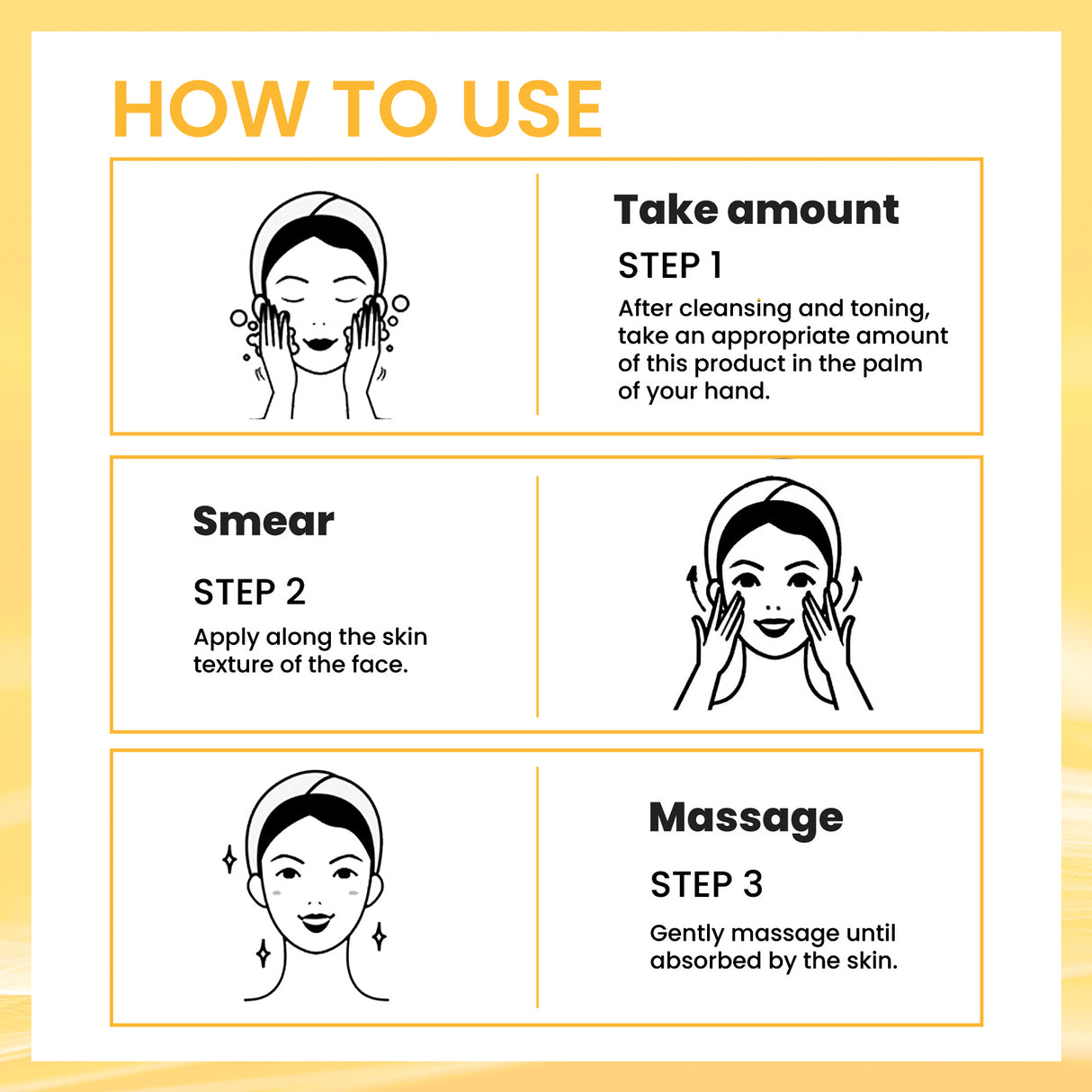 HOW TO USE

Take amount

STEP 1

After cleansing and toning, take an appropriate amount of this product in the palm of your hand.

Smear

STEP 2

Apply along the skin texture of the face.

Massage

STEP 3

Gently massage until absorbed by the skin.