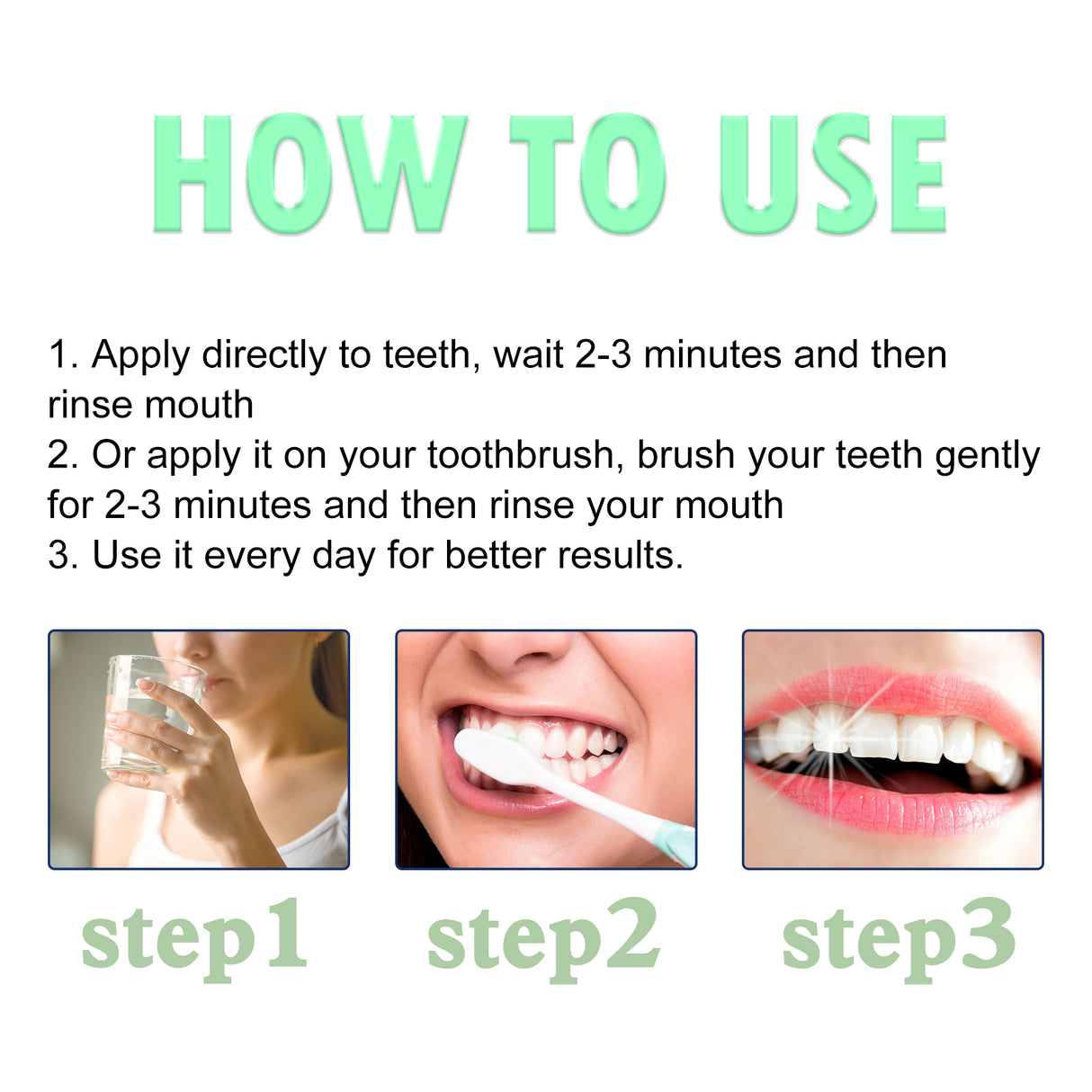 HOW TO USE

1. Apply directly to teeth, wait 2-3 minutes and then rinse mouth
2. Or apply it on your toothbrush, brush your teeth gently for 2-3 minutes and then rinse your mouth
3. Use it every day for better results.

step1

step2

step3