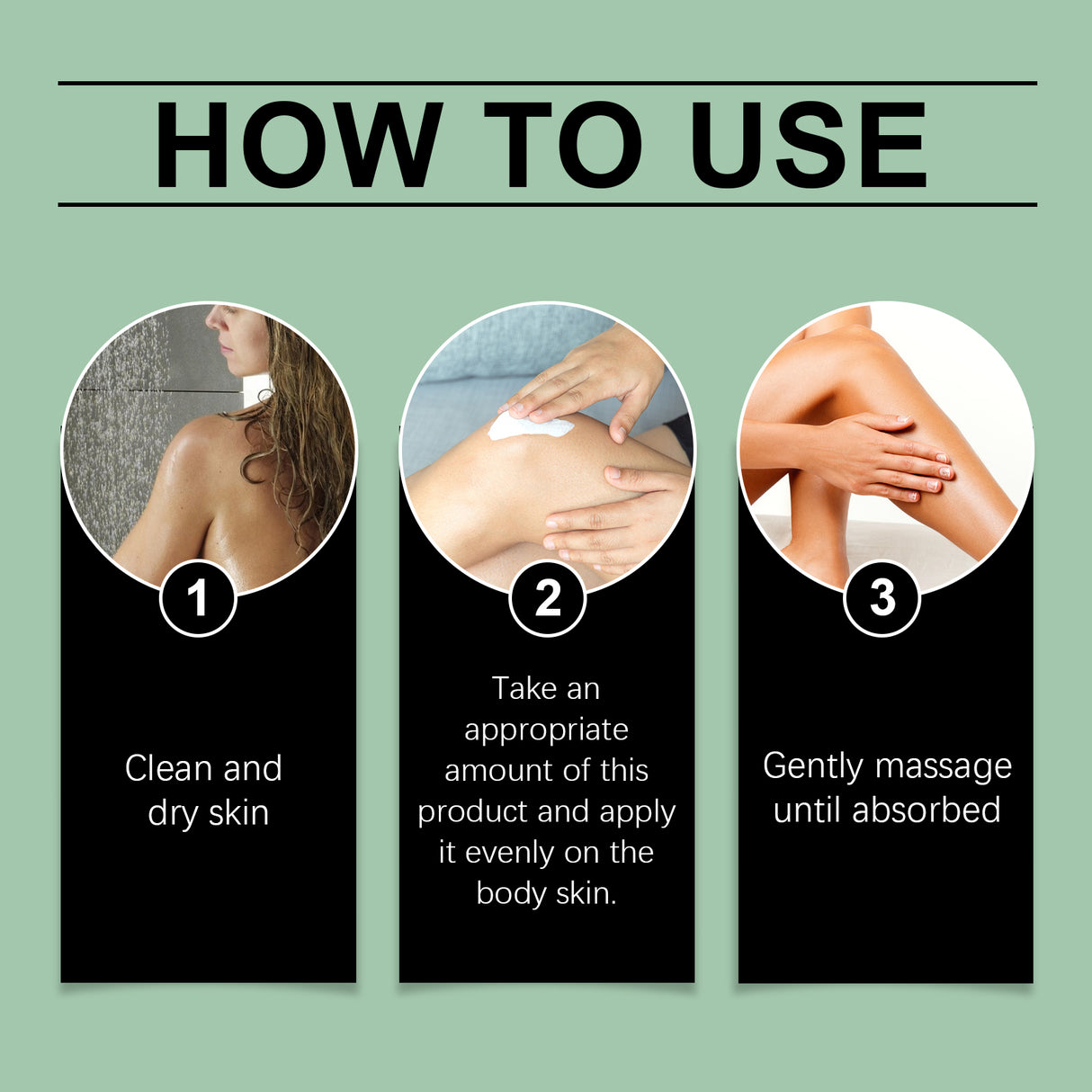 HOW TO USE

1

Clean and dry skin

2

Take an appropriate amount of this product and apply it evenly on the body skin.

3

Gently massage until absorbed